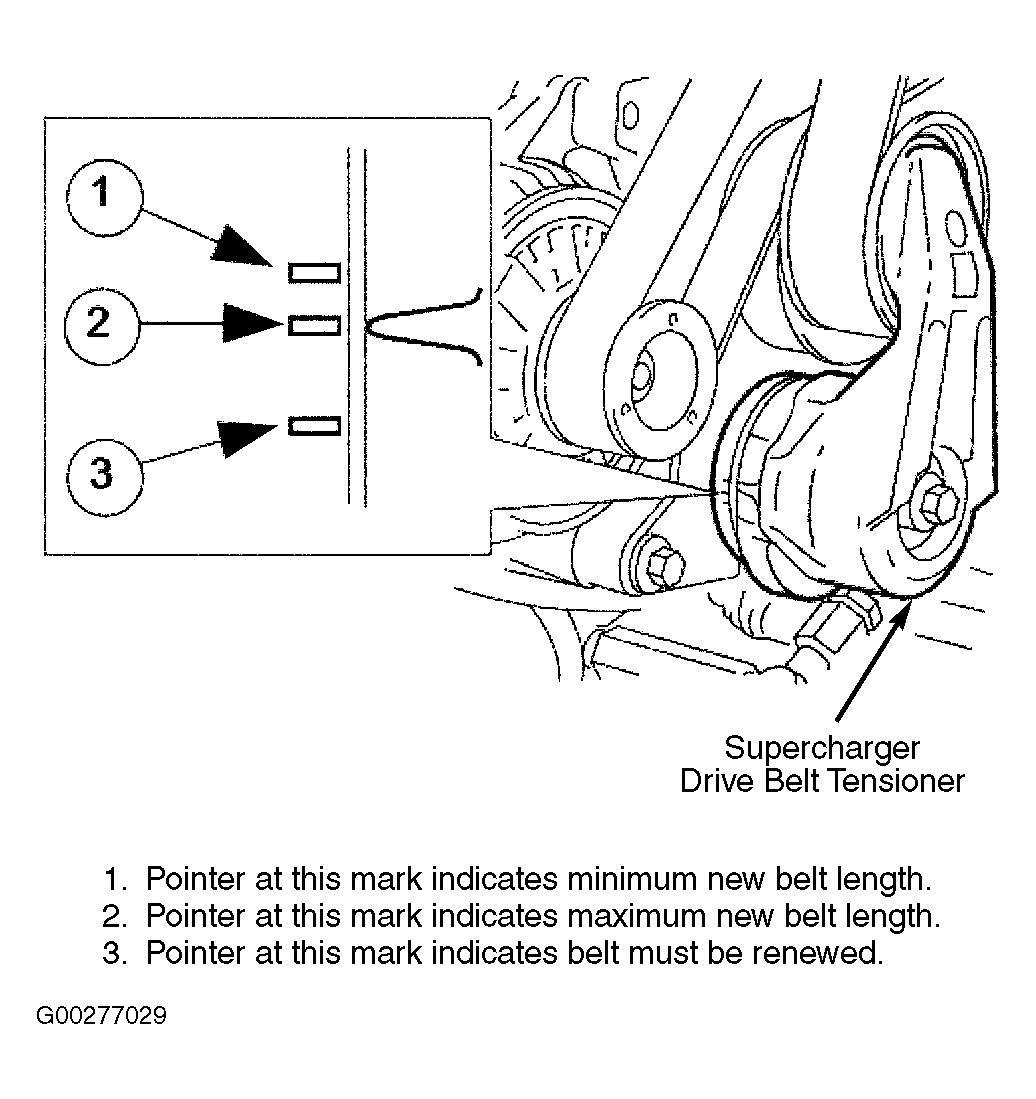 1

2

3

Supercharger Drive Belt Tensioner

1. Pointer at this mark indicates minimum new belt length.
2. Pointer at this mark indicates maximum new belt length.
3. Pointer at this mark indicates belt must be renewed.

G00277029