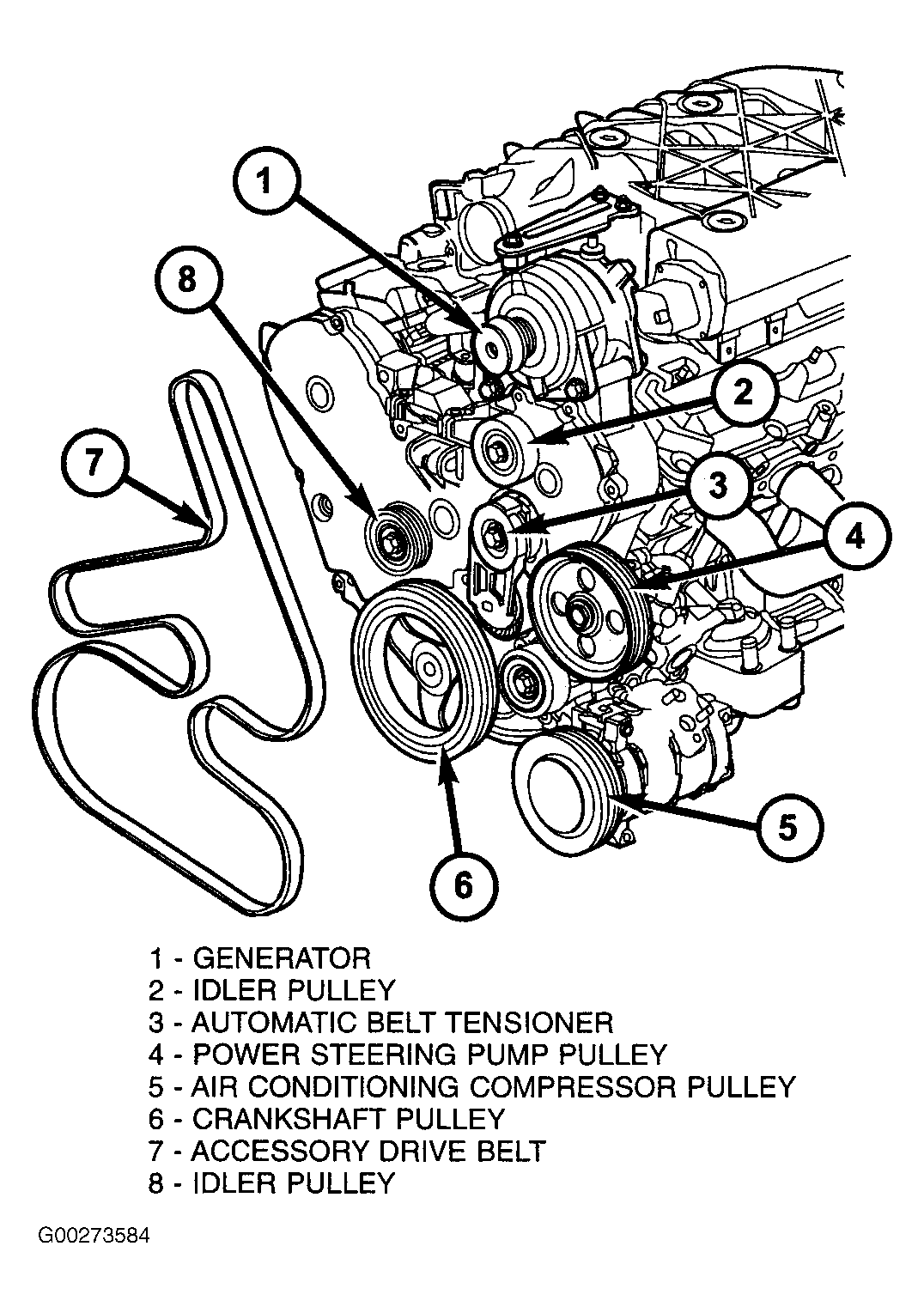 1
8
2
7
3
4
5
6

1 - GENERATOR
2 - IDLER PULLEY
3 - AUTOMATIC BELT TENSIONER
4 - POWER STEERING PUMP PULLEY
5 - AIR CONDITIONING COMPRESSOR PULLEY
6 - CRANKSHAFT PULLEY
7 - ACCESSORY DRIVE BELT
8 - IDLER PULLEY

G00273584