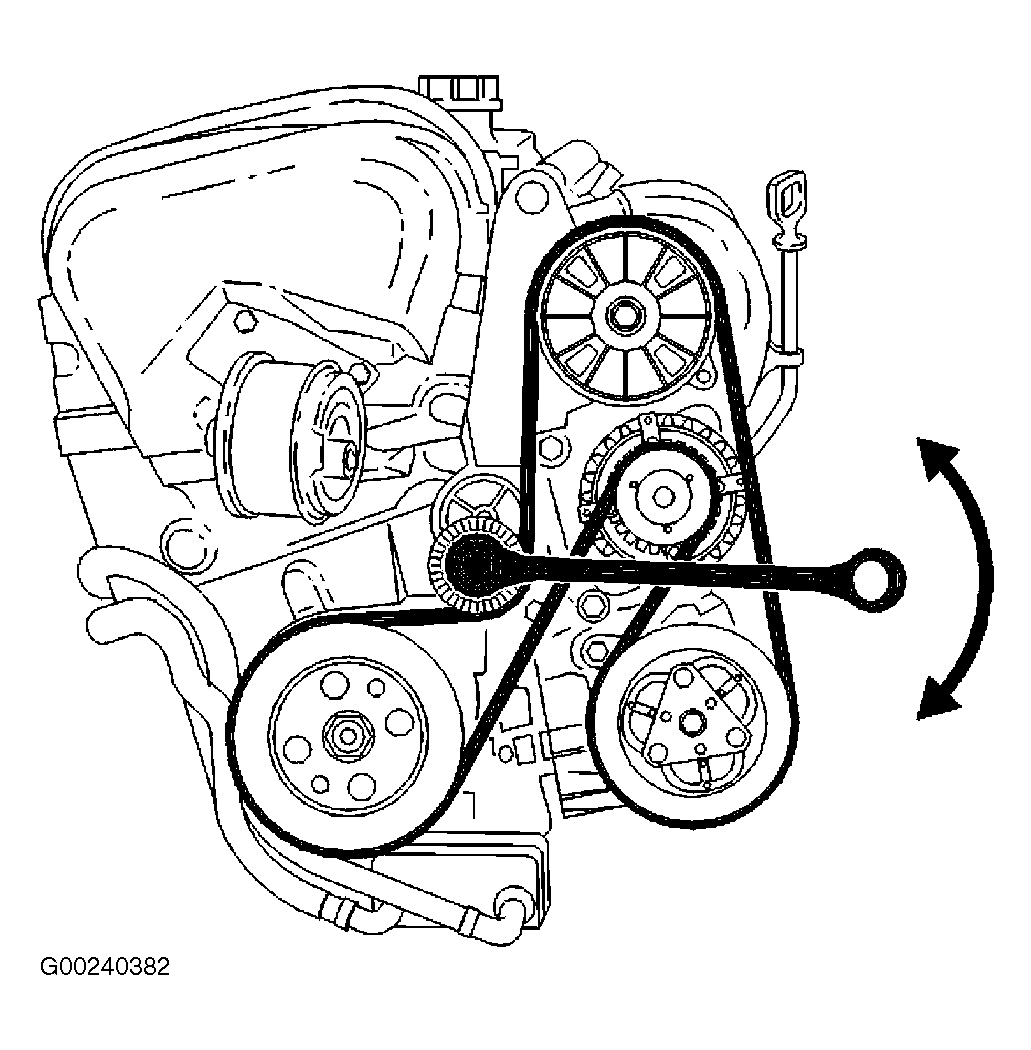 G00240382