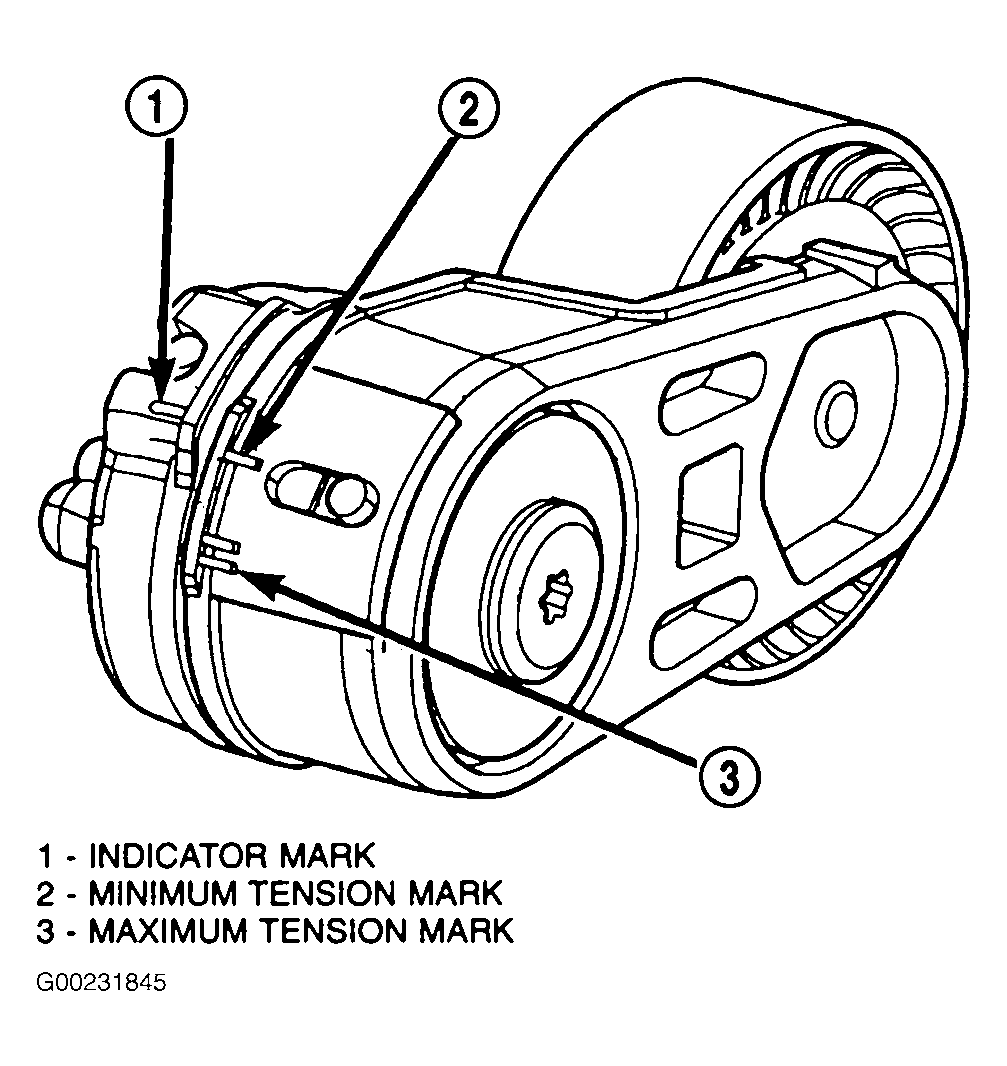 1

2

3

1 - INDICATOR MARK
2 - MINIMUM TENSION MARK
3 - MAXIMUM TENSION MARK

G00231845