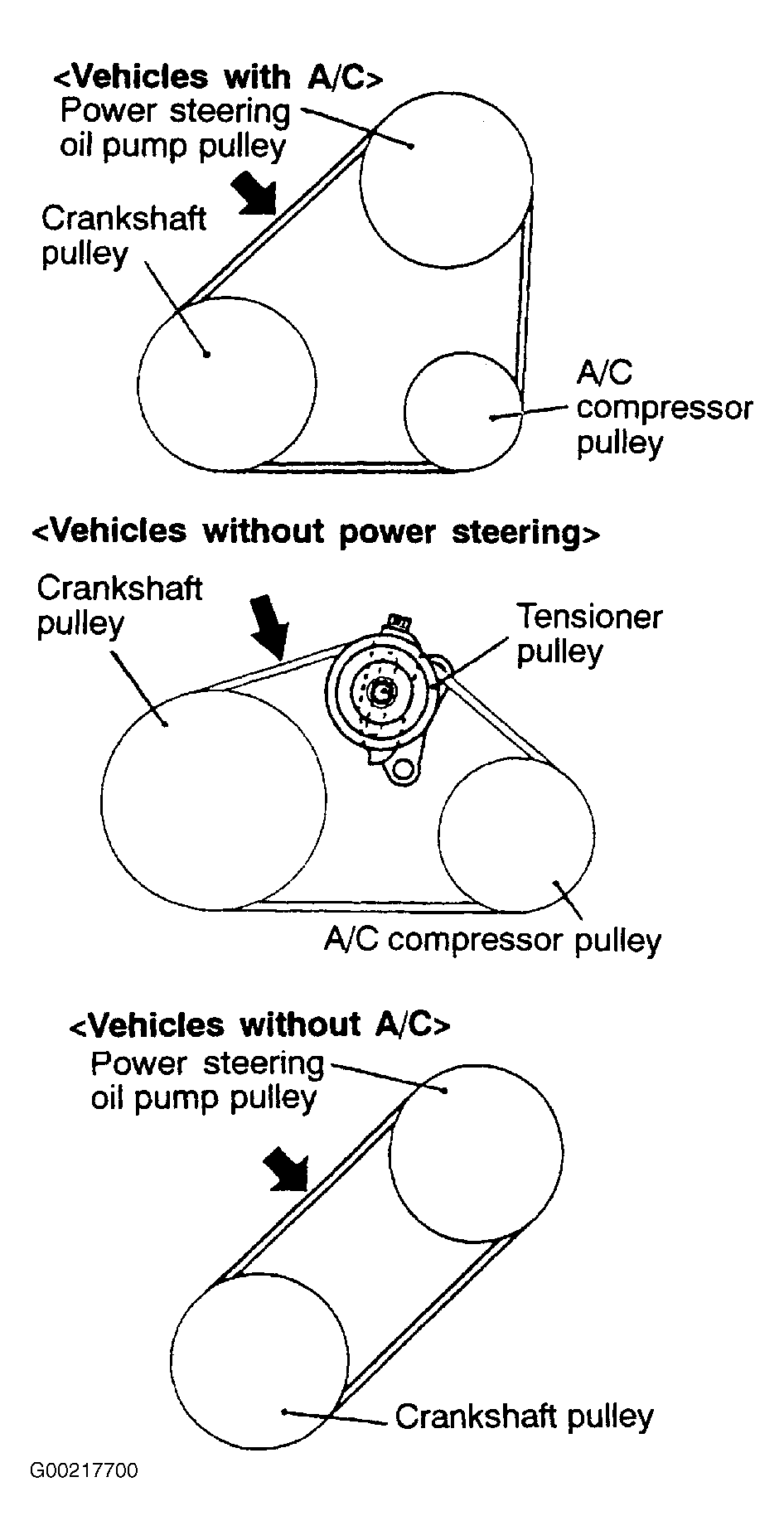 <Vehicles with A/C>
Power steering oil pump pulley
Crankshaft pulley
A/C compressor pulley

<Vehicles without power steering>
Crankshaft pulley
Tensioner pulley
A/C compressor pulley

<Vehicles without A/C>
Power steering oil pump pulley
Crankshaft pulley

G00217700