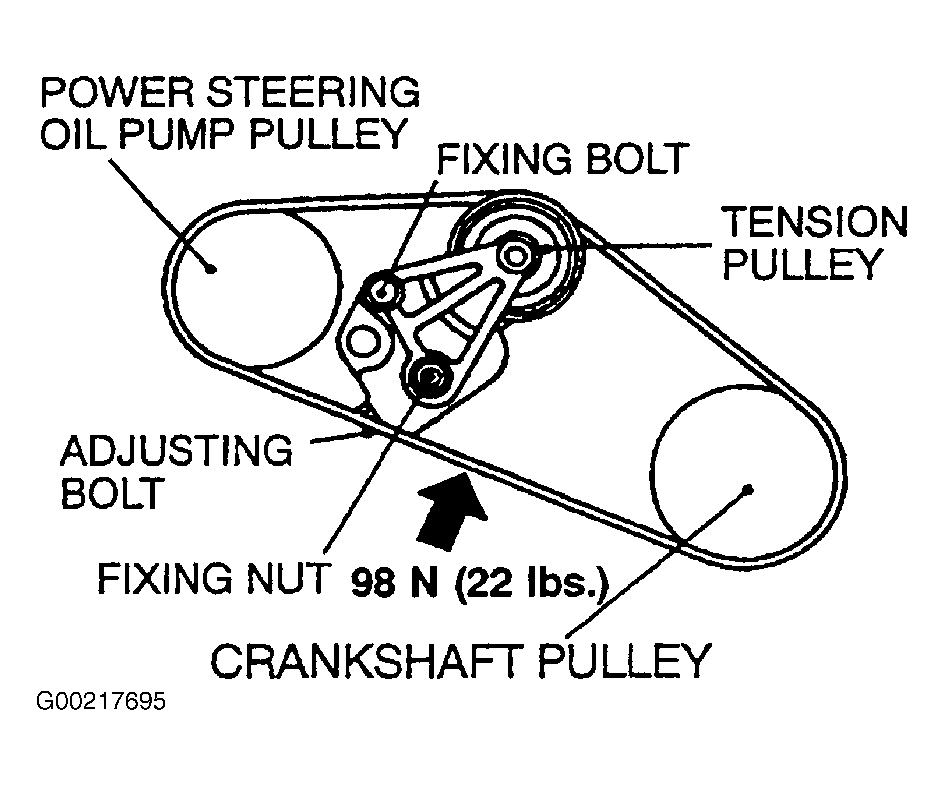 POWER STEERING OIL PUMP PULLEY

FIXING BOLT

TENSION PULLEY

ADJUSTING BOLT

FIXING NUT

98 N (22 lbs.)

CRANKSHAFT PULLEY

G00217695