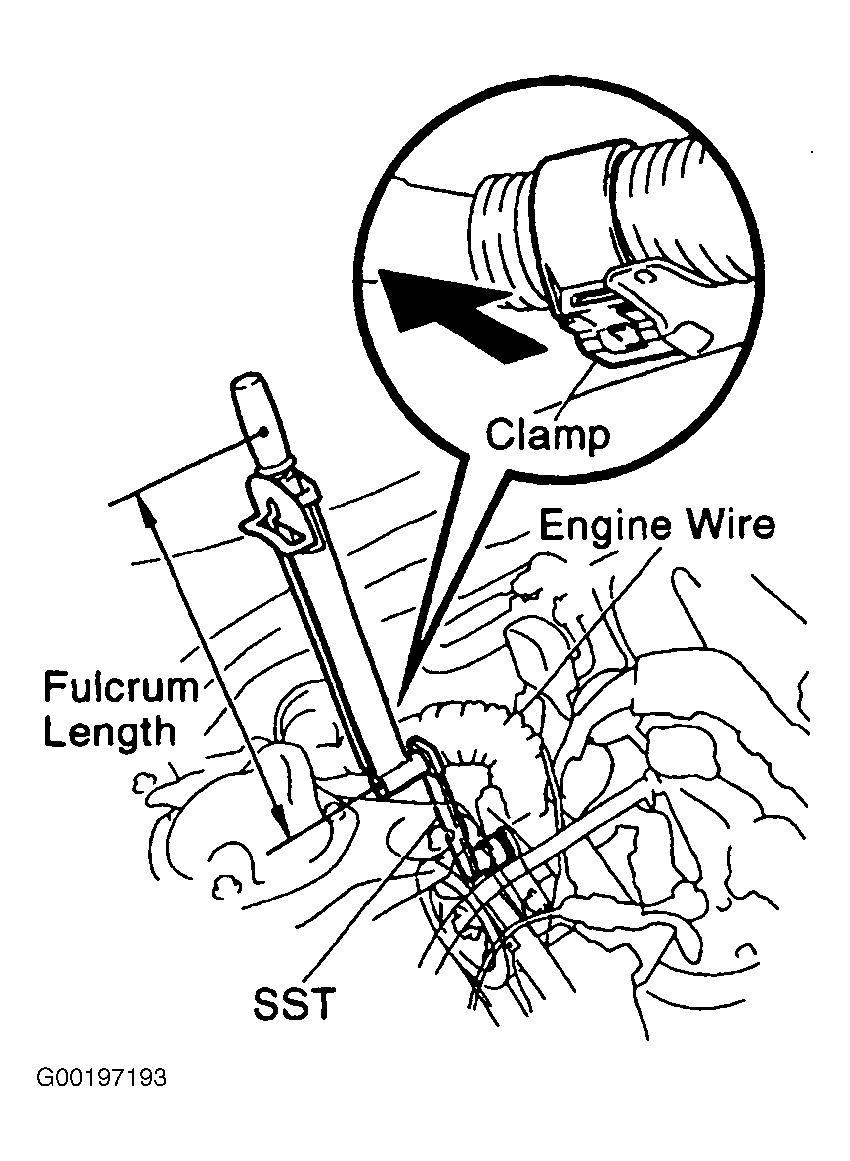 Clamp

Engine Wire

Fulcrum Length

SST

G00197193