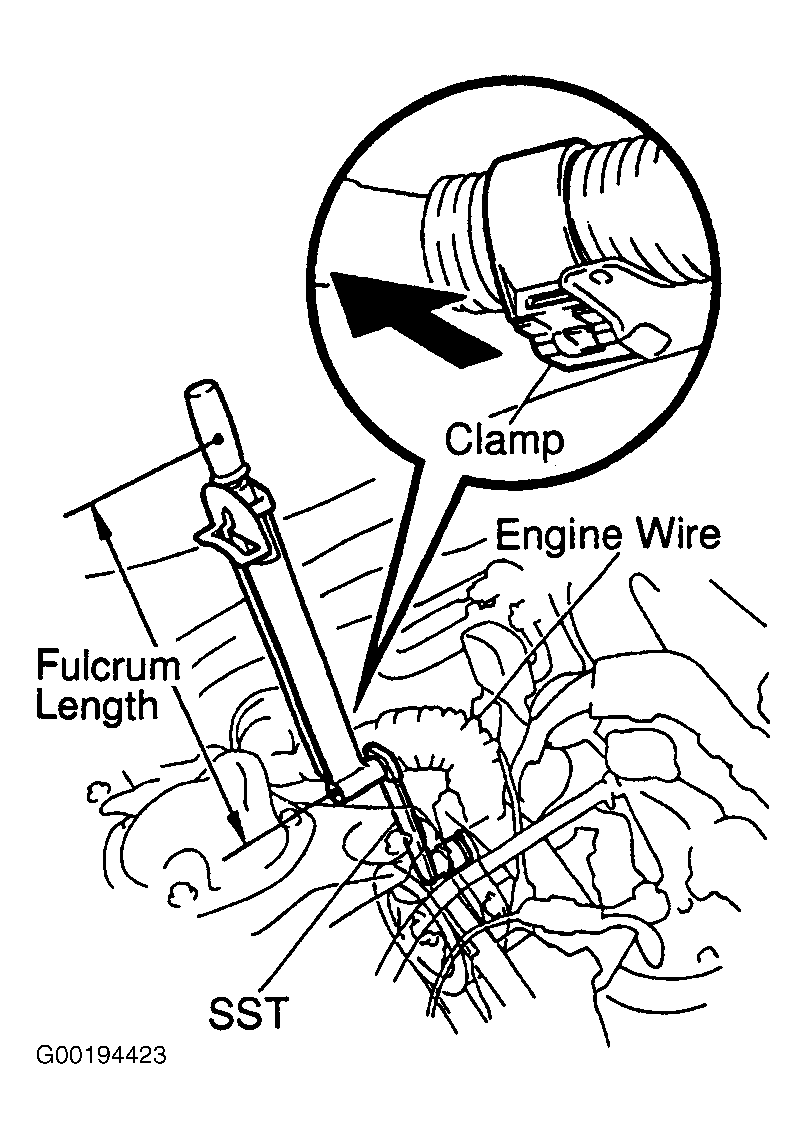 Clamp

Engine Wire

Fulcrum Length

SST

G00194423