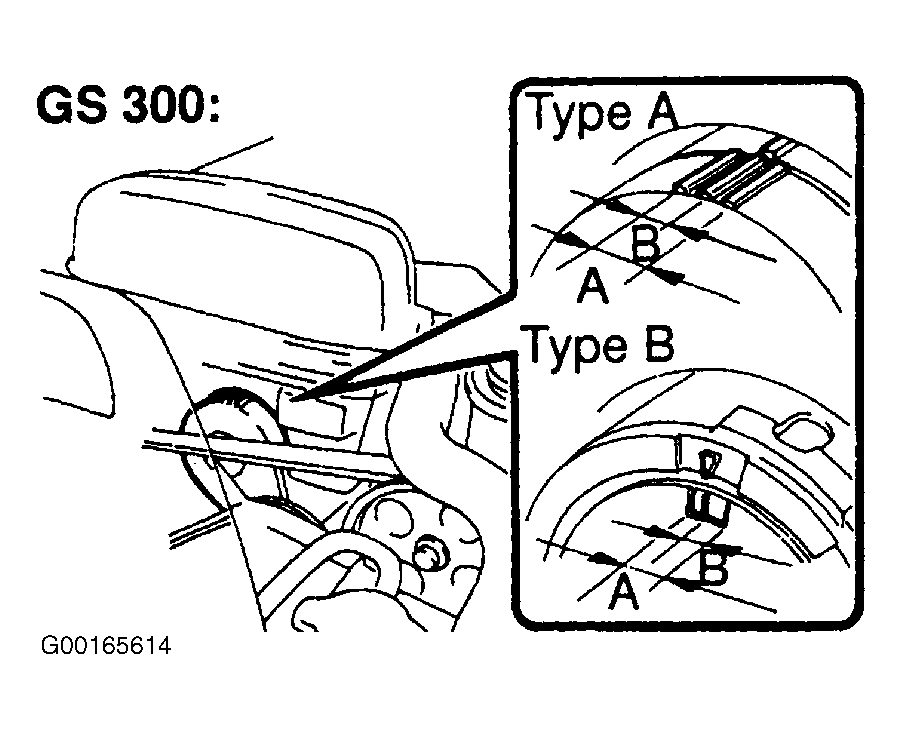 GS 300:

Type A

B

A

Type B

B

A

G00165614