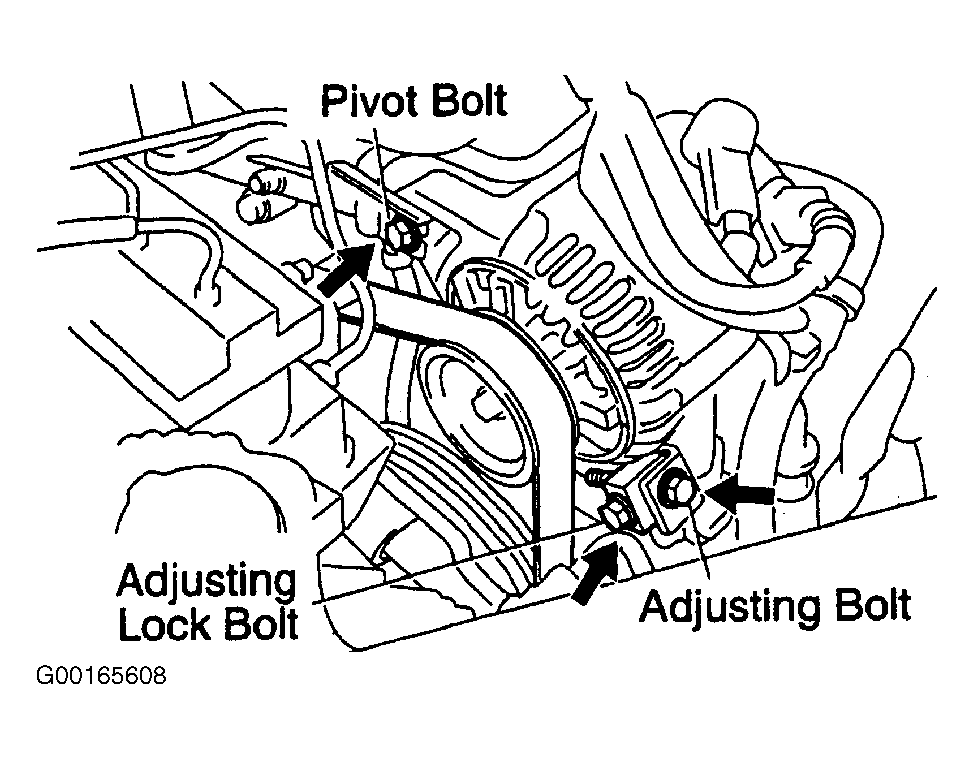 Pivot Bolt

Adjusting Lock Bolt

Adjusting Bolt

G00165608