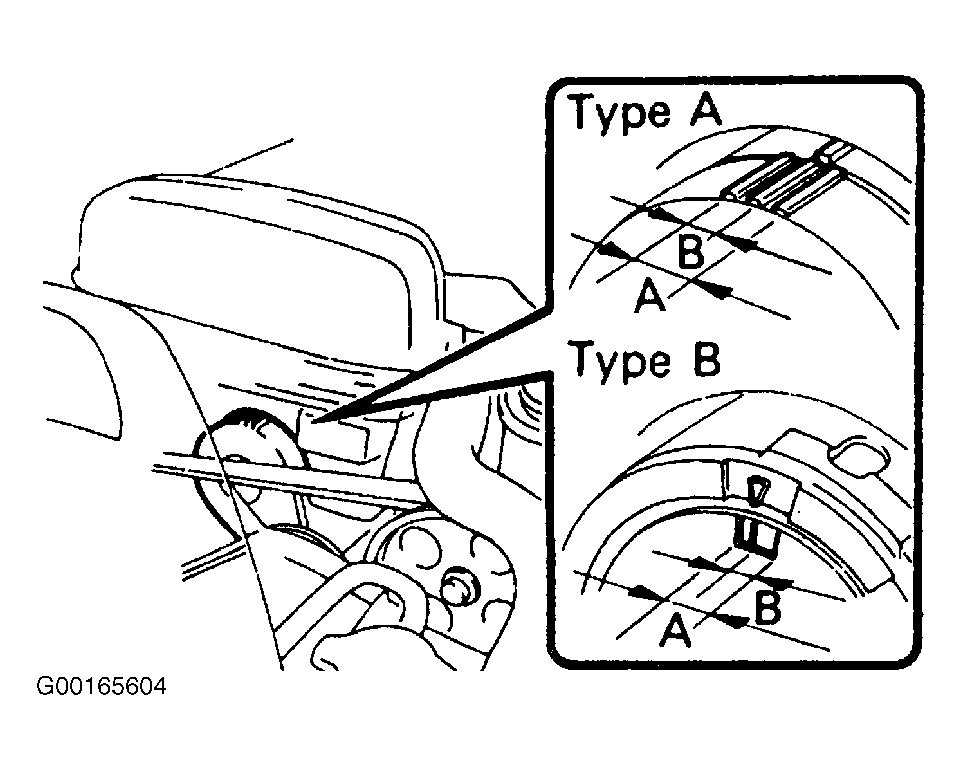 Type A
B
A
Type B
A
B
G00165604