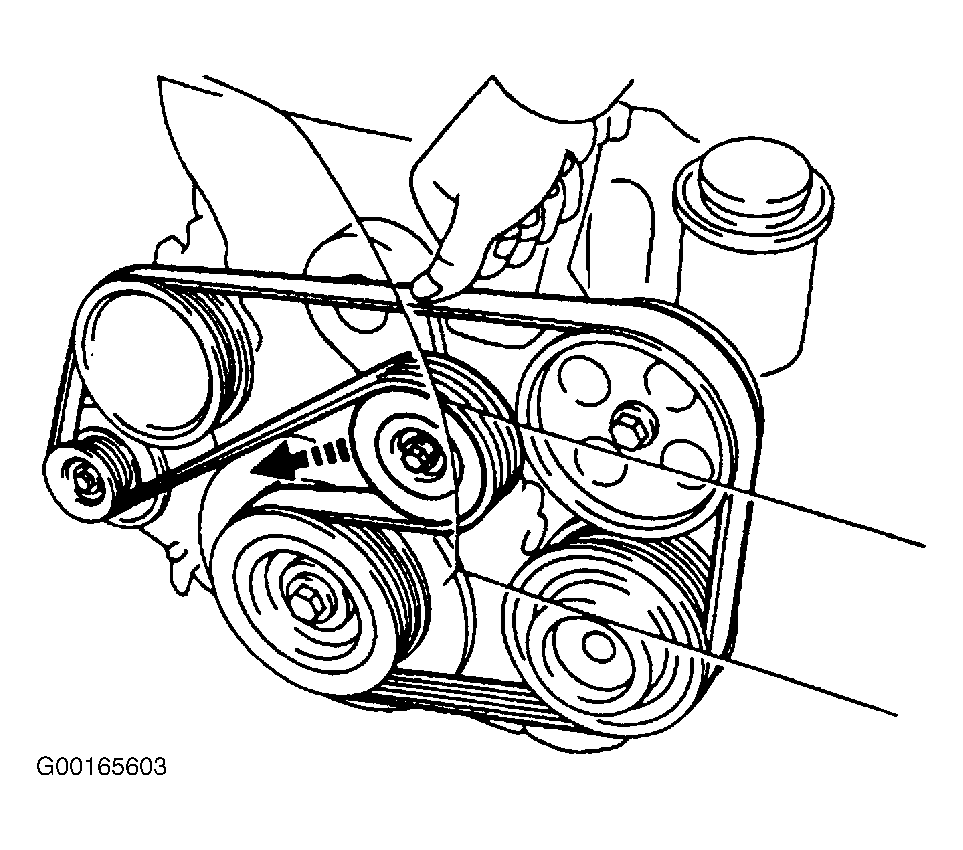 G00165603