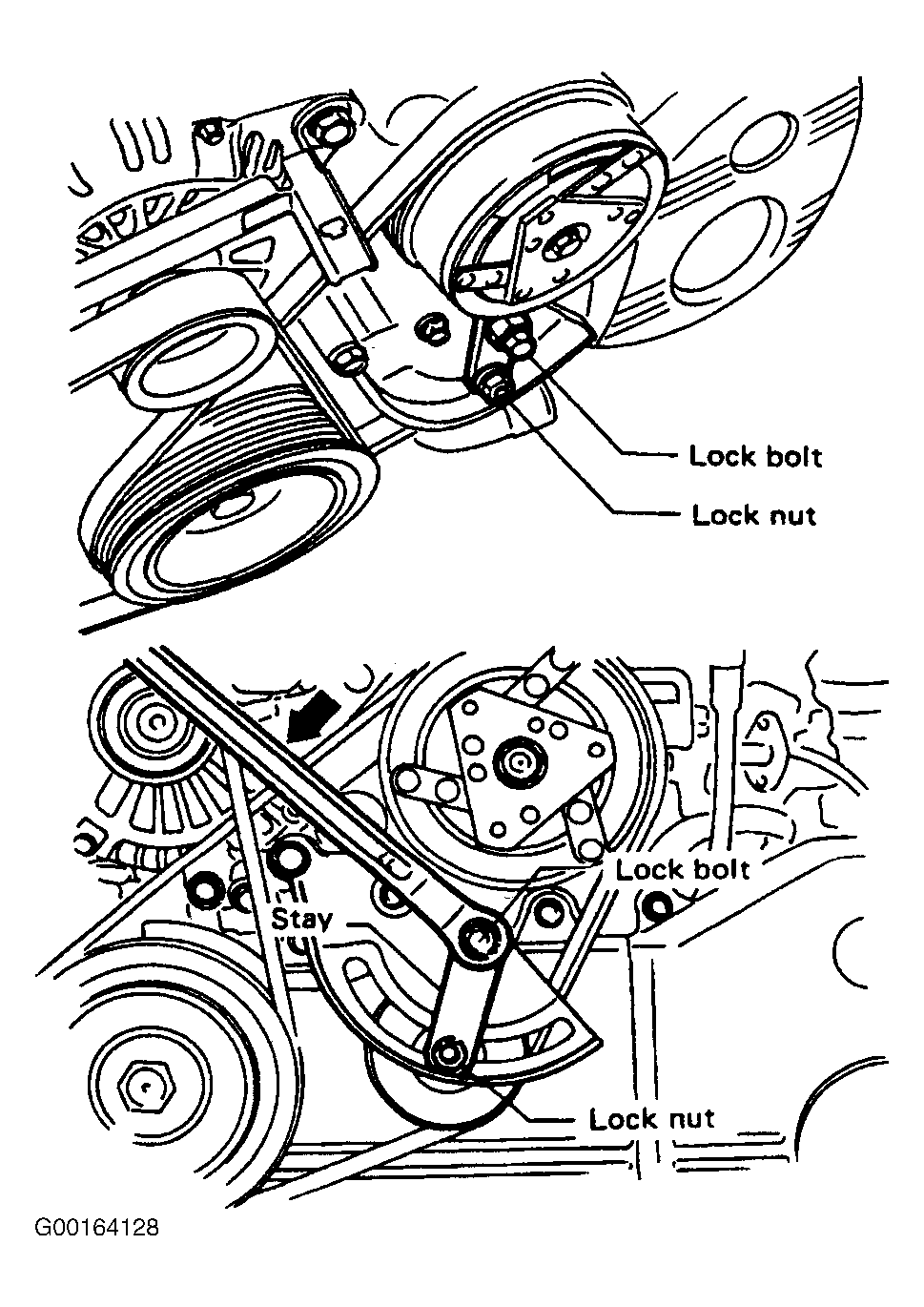 Lock bolt
Lock nut

Lock bolt
Stay
Lock nut

G00164128