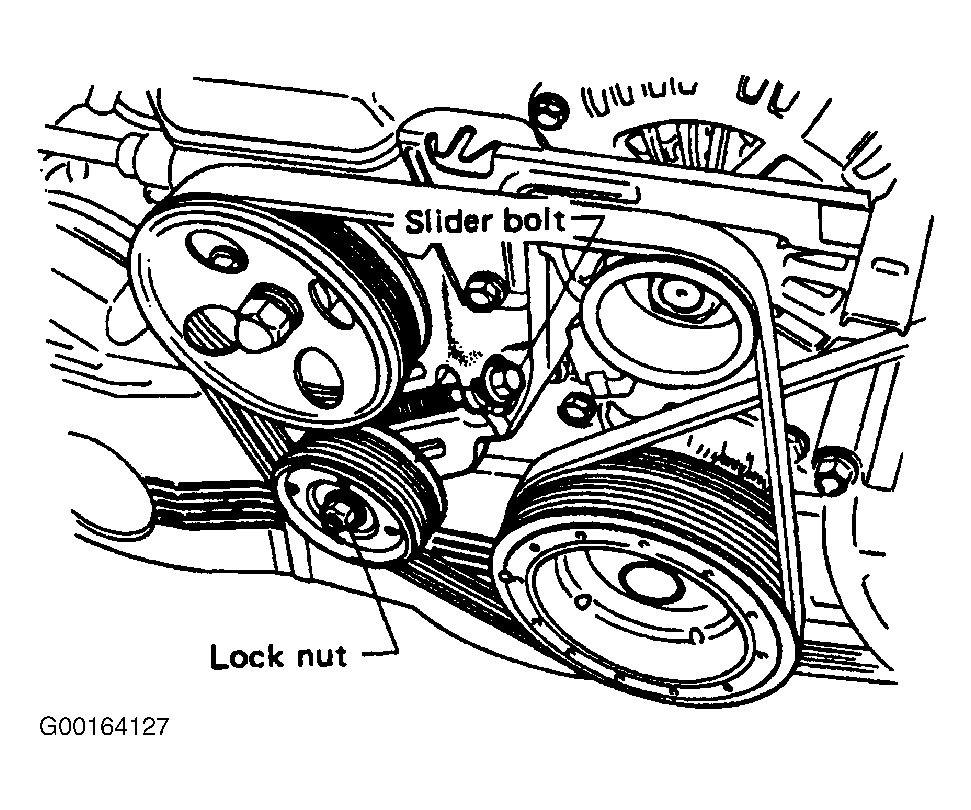 Slider bolt

Lock nut

G00164127