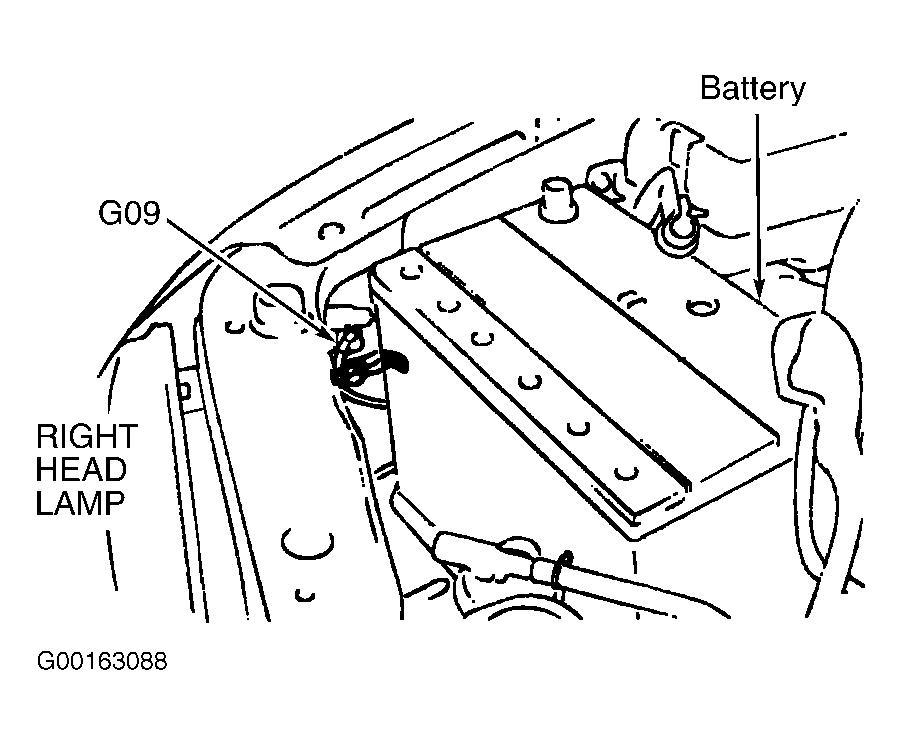 Battery

G09

RIGHT
HEAD
LAMP

G00163088