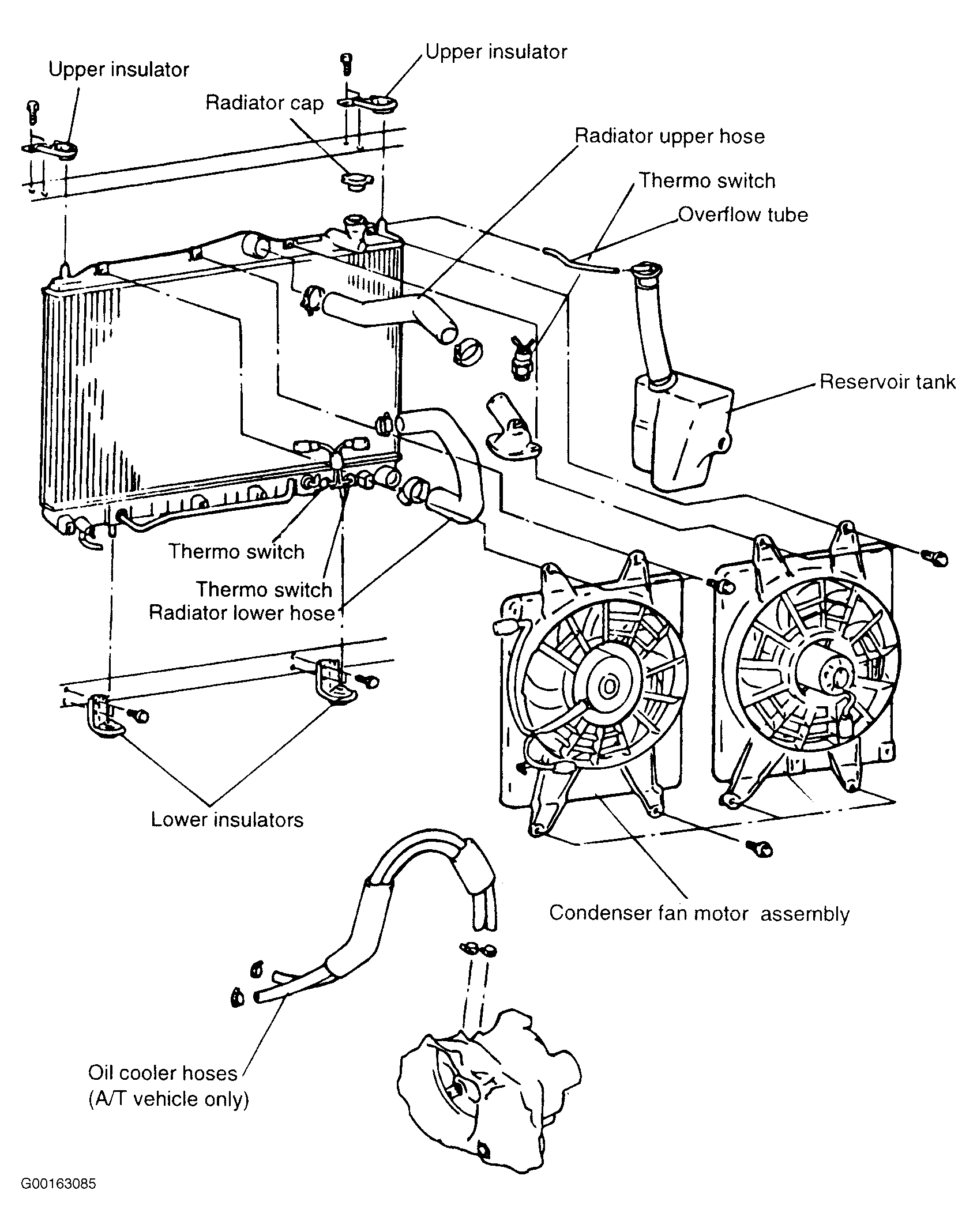 Upper insulator

Upper insulator

Radiator cap

Radiator upper hose

Thermo switch

Overflow tube

Reservoir tank

Thermo switch

Thermo switch

Radiator lower hose

Lower insulators

Condenser fan motor assembly

Oil cooler hoses
(A/T vehicle only)

G00163085