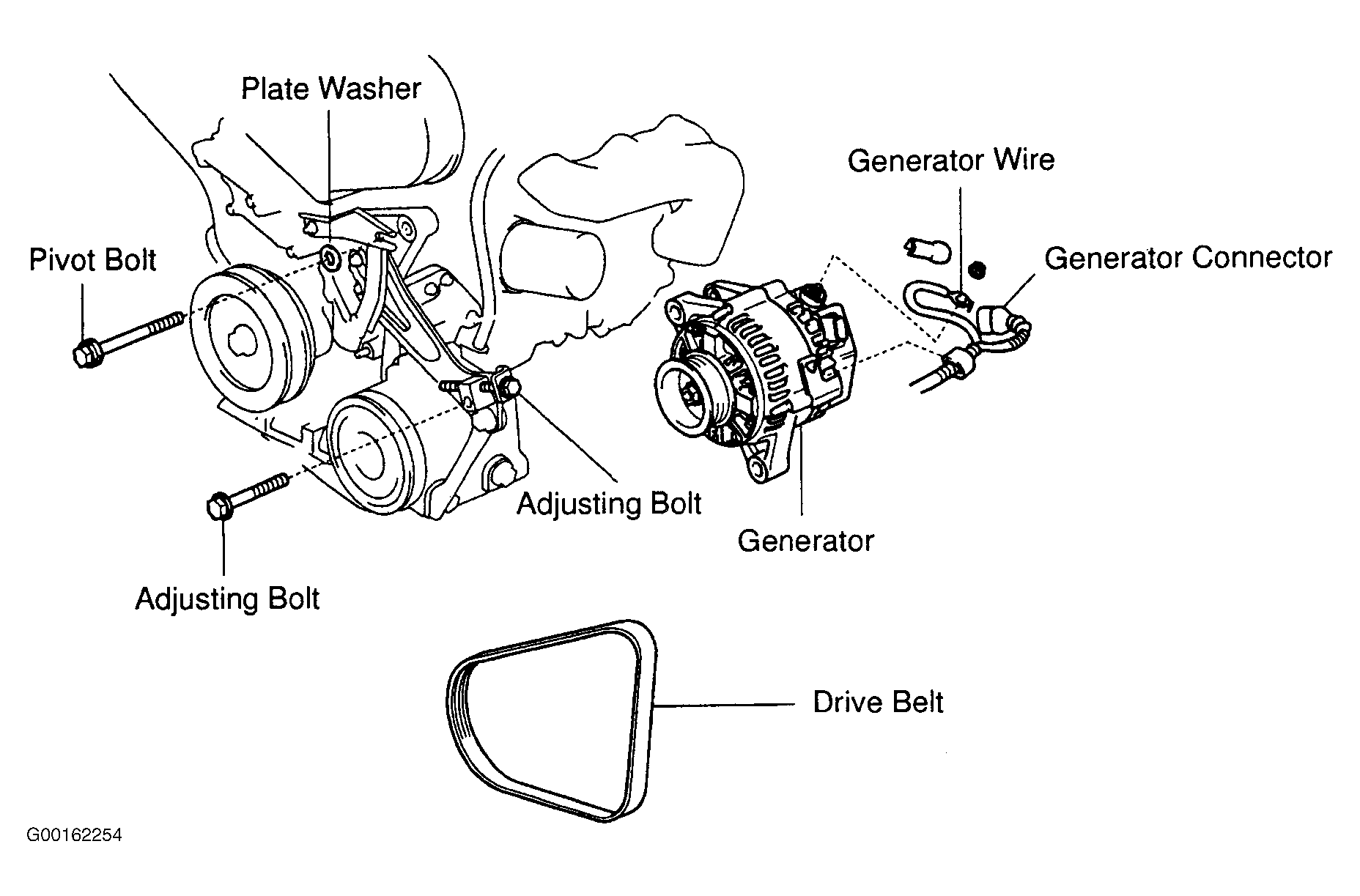 Plate Washer

Generator Wire

Pivot Bolt

Generator Connector

Adjusting Bolt

Generator

Adjusting Bolt

Drive Belt

G00162254