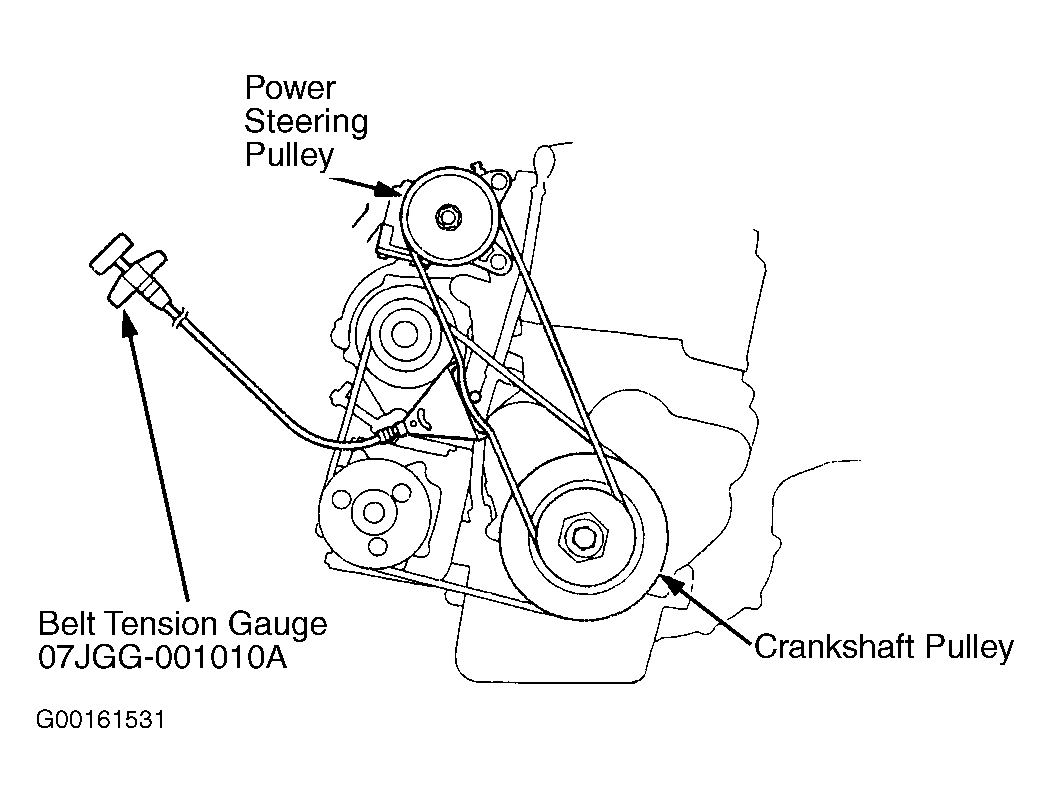 Power Steering Pulley

Belt Tension Gauge
07JGG-001010A

Crankshaft Pulley

G00161531