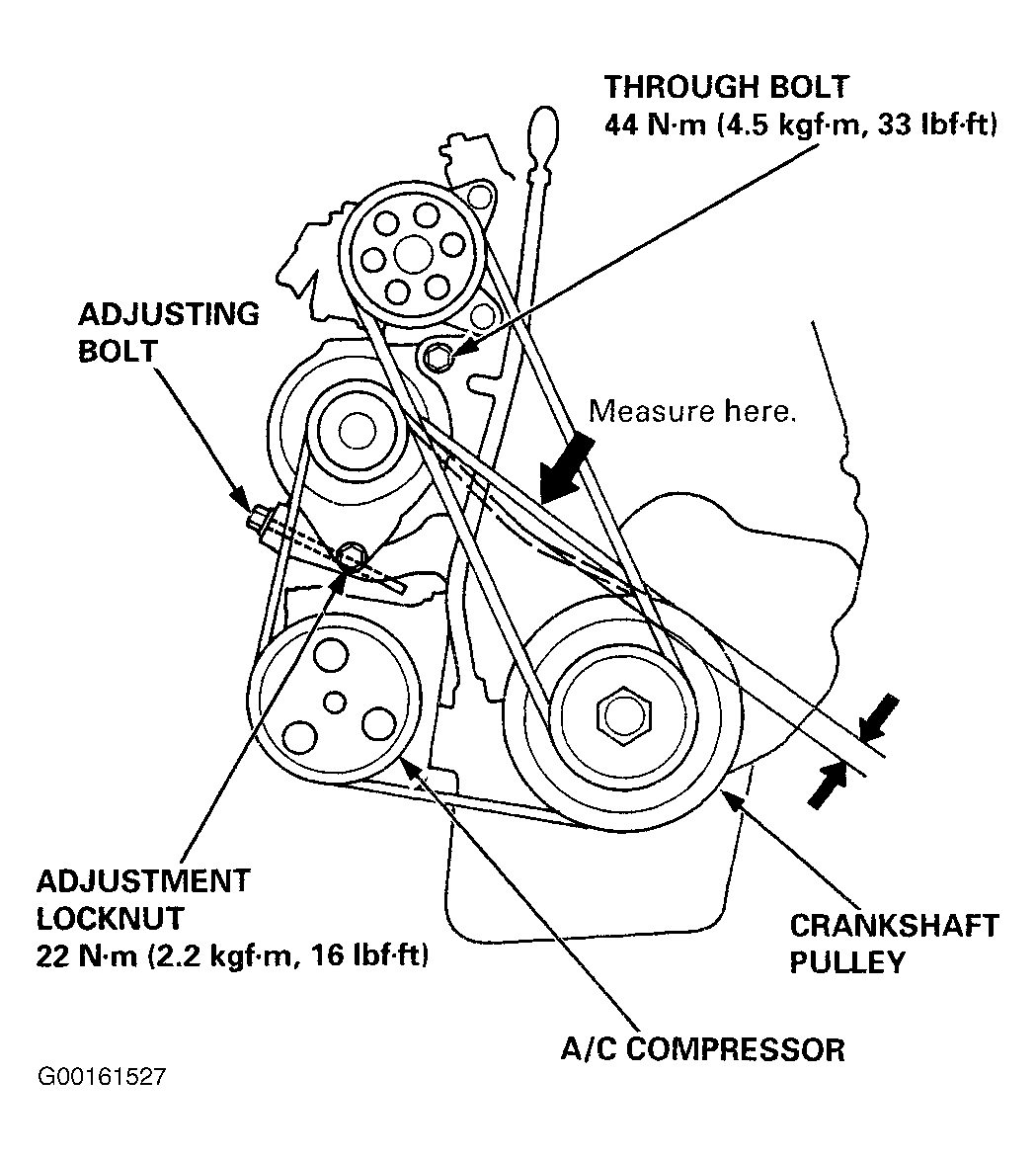 THROUGH BOLT
44 N·m (4.5 kgf·m, 33 lbf·ft)

ADJUSTING
BOLT

Measure here.

ADJUSTMENT
LOCKNUT
22 N·m (2.2 kgf·m, 16 lbf·ft)

CRANKSHAFT
PULLEY

A/C COMPRESSOR

G00161527