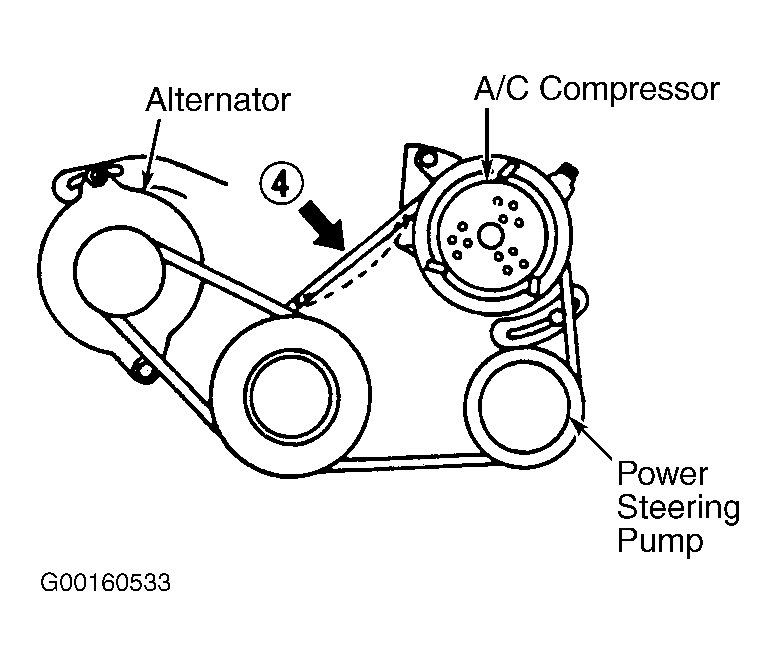 Alternator

A/C Compressor

4

Power Steering Pump

G00160533