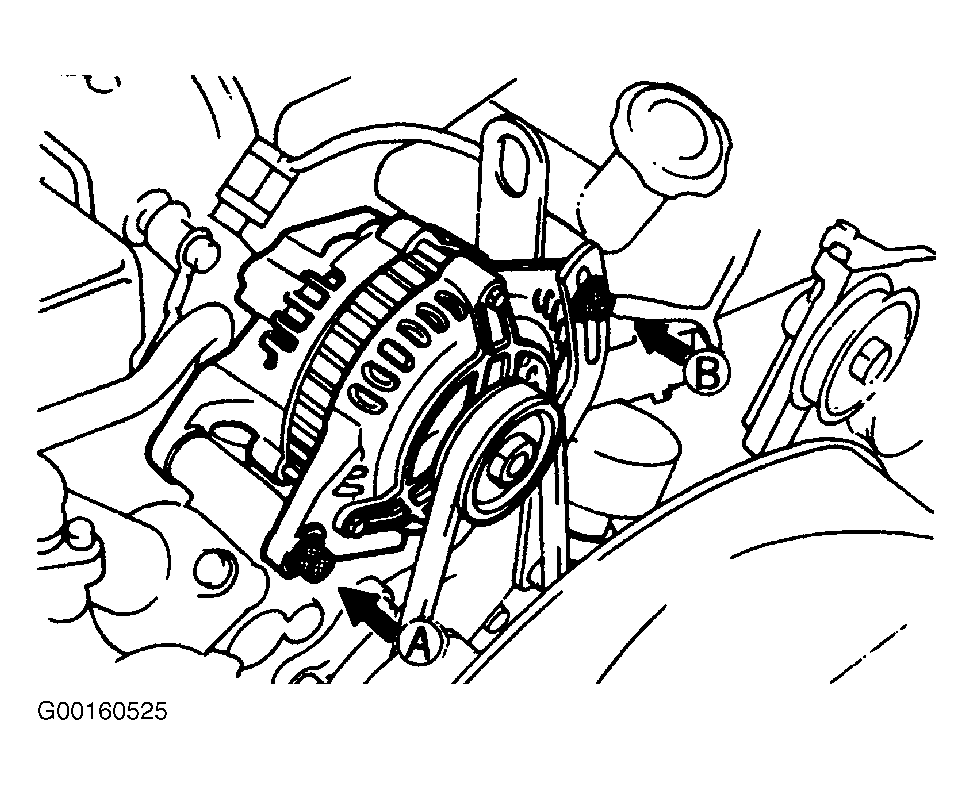 B

A

G00160525