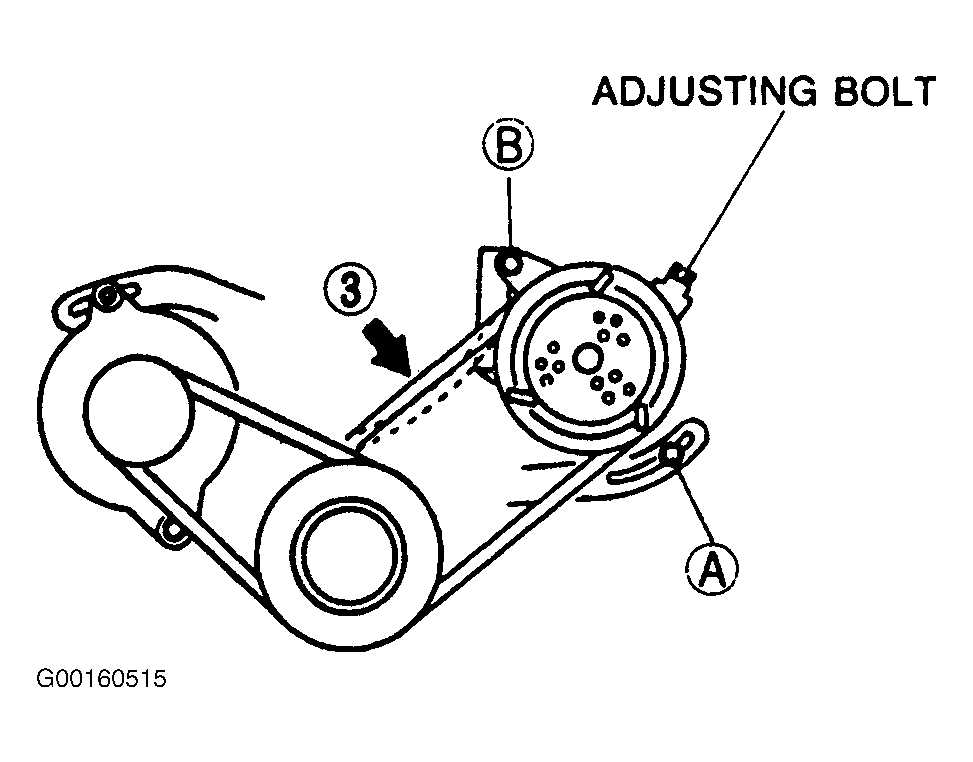 ADJUSTING BOLT

B

3

A

G00160515