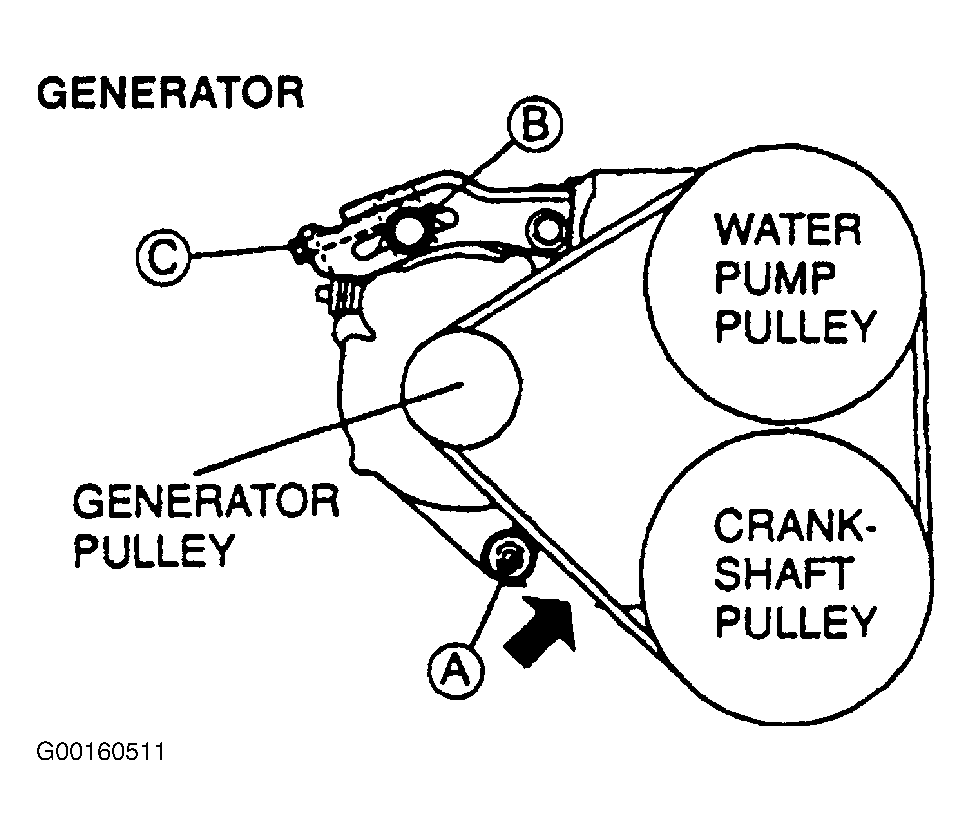 GENERATOR

B

C

WATER PUMP PULLEY

GENERATOR PULLEY

CRANK-SHAFT PULLEY

A

G00160511