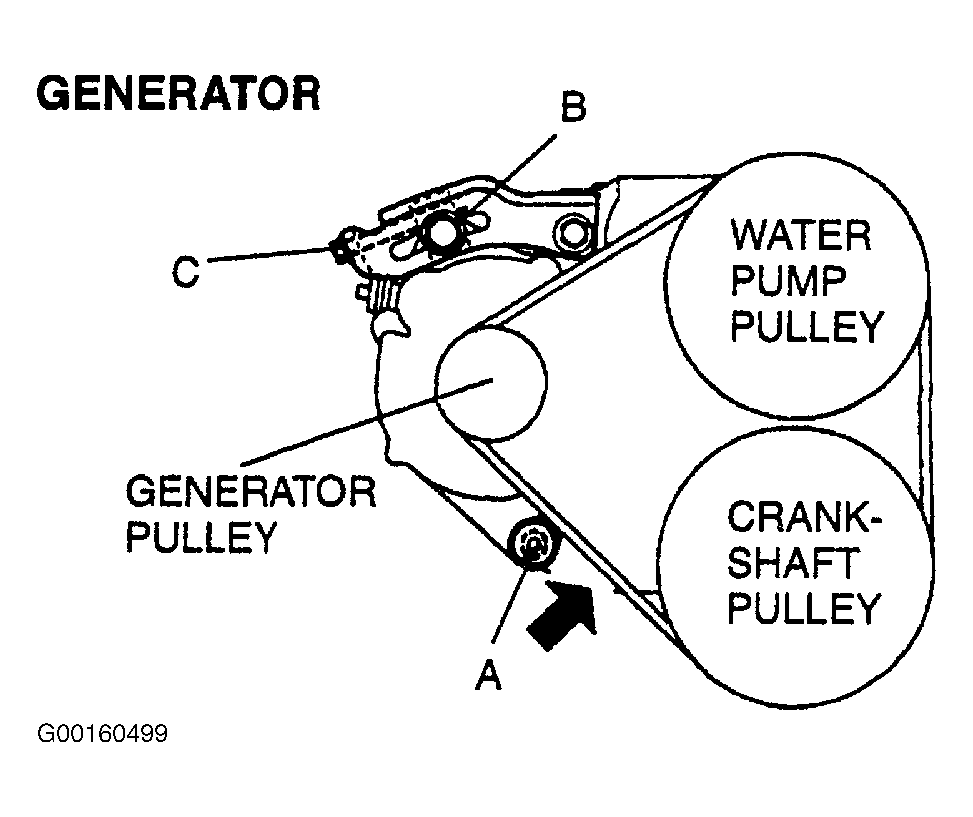 GENERATOR

B

C

WATER PUMP PULLEY

GENERATOR PULLEY

CRANK-SHAFT PULLEY

A

G00160499