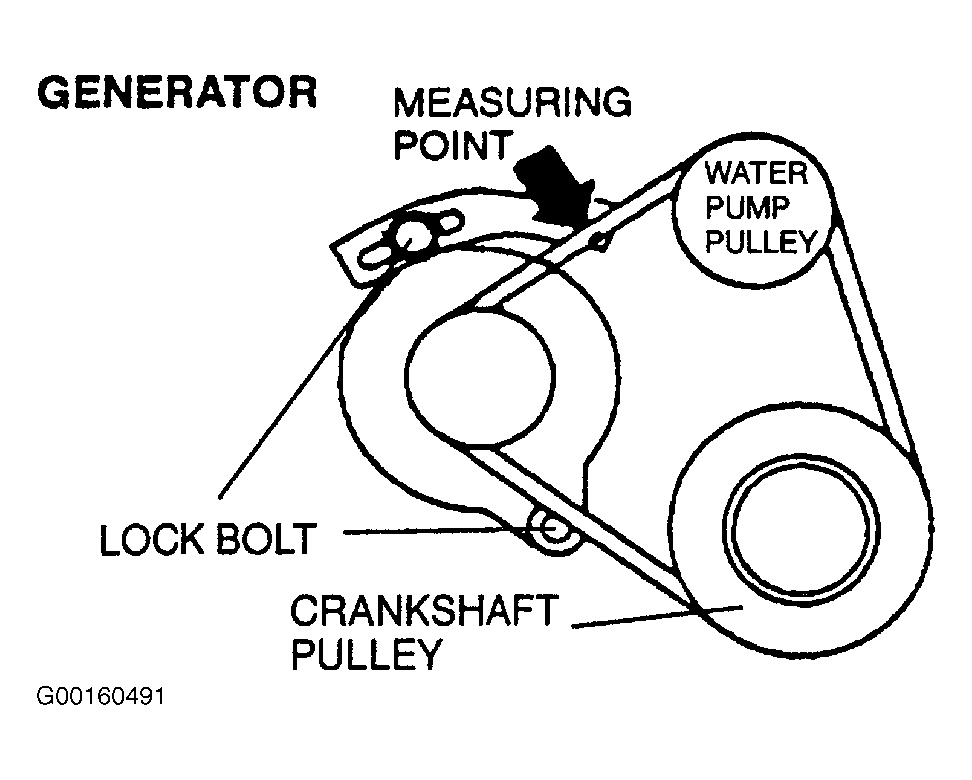 GENERATOR

MEASURING POINT

WATER PUMP PULLEY

LOCK BOLT

CRANKSHAFT PULLEY

G00160491