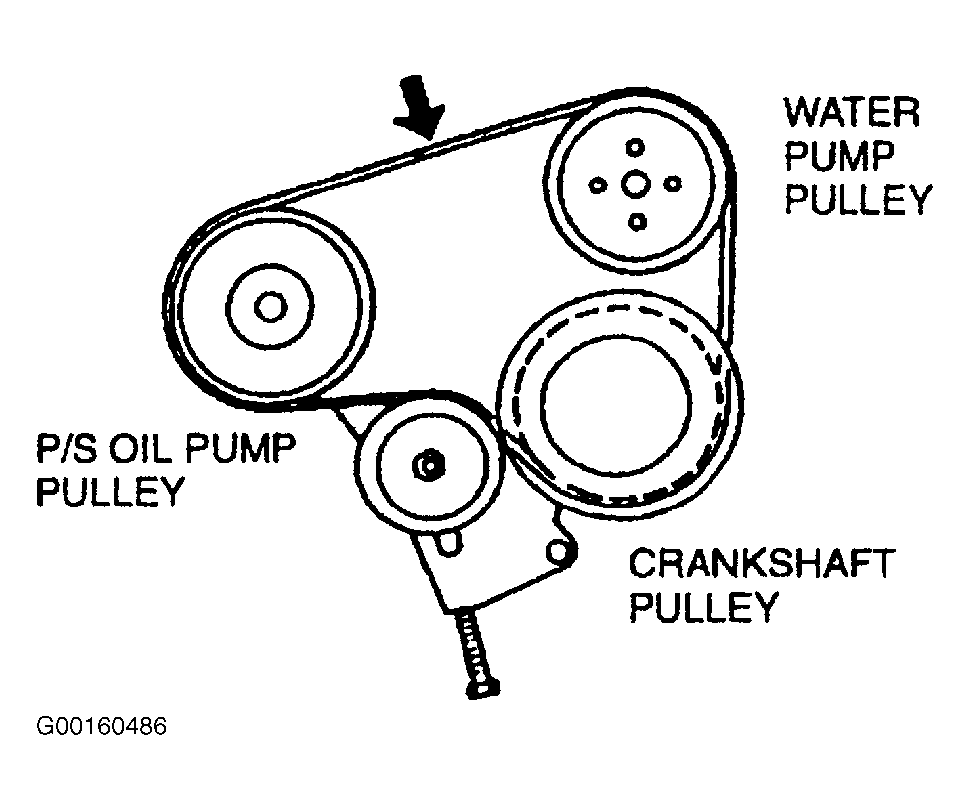 WATER PUMP PULLEY

P/S OIL PUMP PULLEY

CRANKSHAFT PULLEY

G00160486