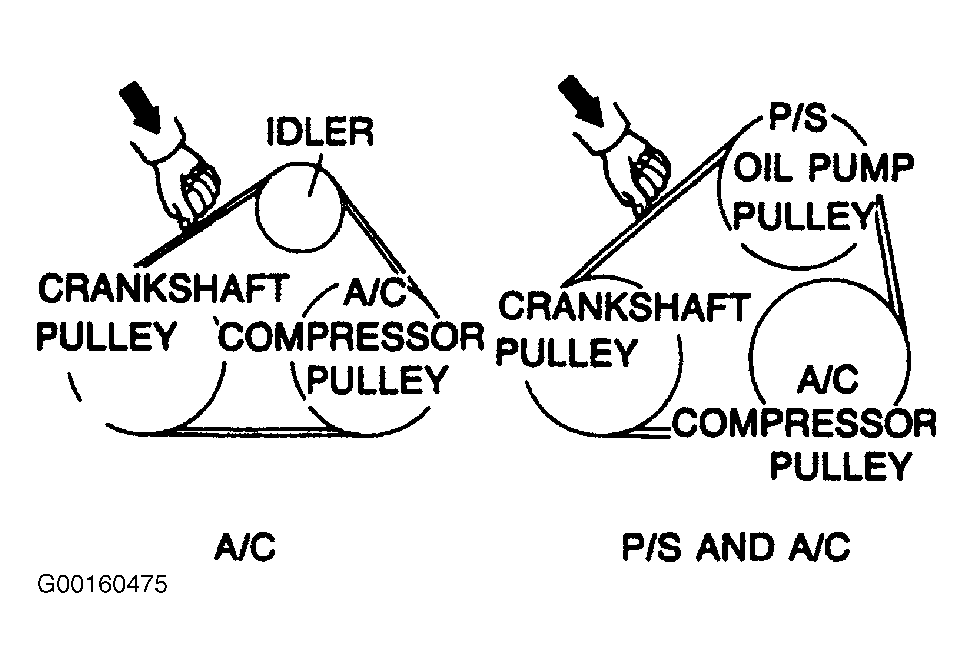 IDLER

CRANKSHAFT PULLEY

A/C COMPRESSOR PULLEY

A/C

P/S OIL PUMP PULLEY

CRANKSHAFT PULLEY

A/C COMPRESSOR PULLEY

P/S AND A/C

G00160475