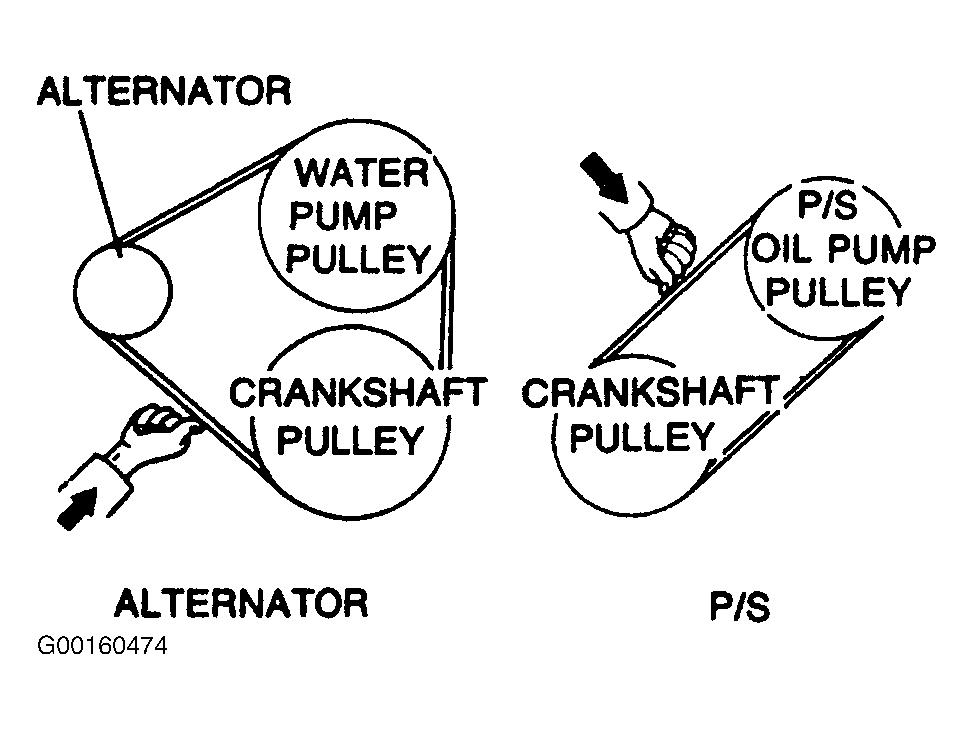 ALTERNATOR

WATER PUMP PULLEY

CRANKSHAFT PULLEY

P/S OIL PUMP PULLEY

CRANKSHAFT PULLEY

ALTERNATOR

P/S

G00160474