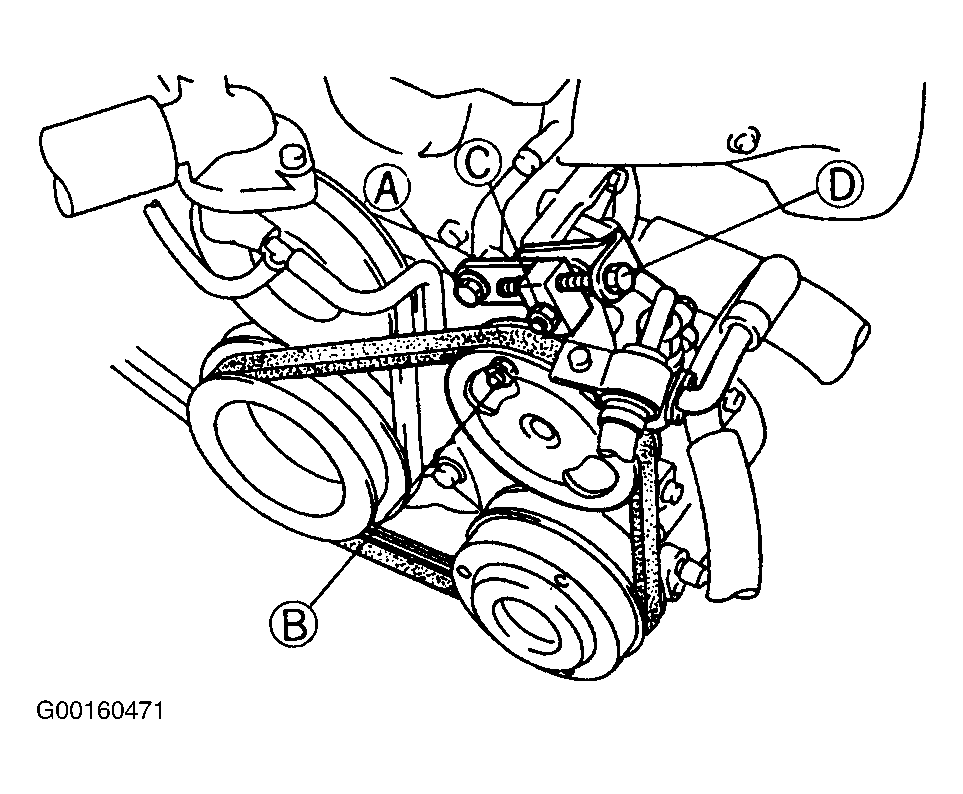 A
C
D
B
G00160471