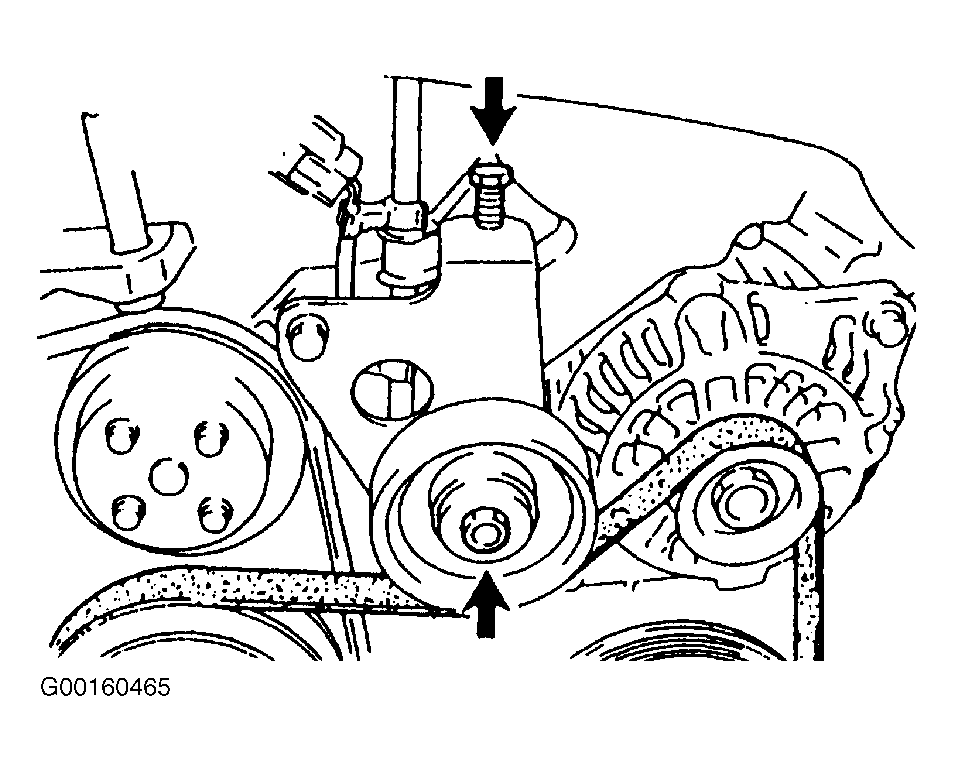 G00160465