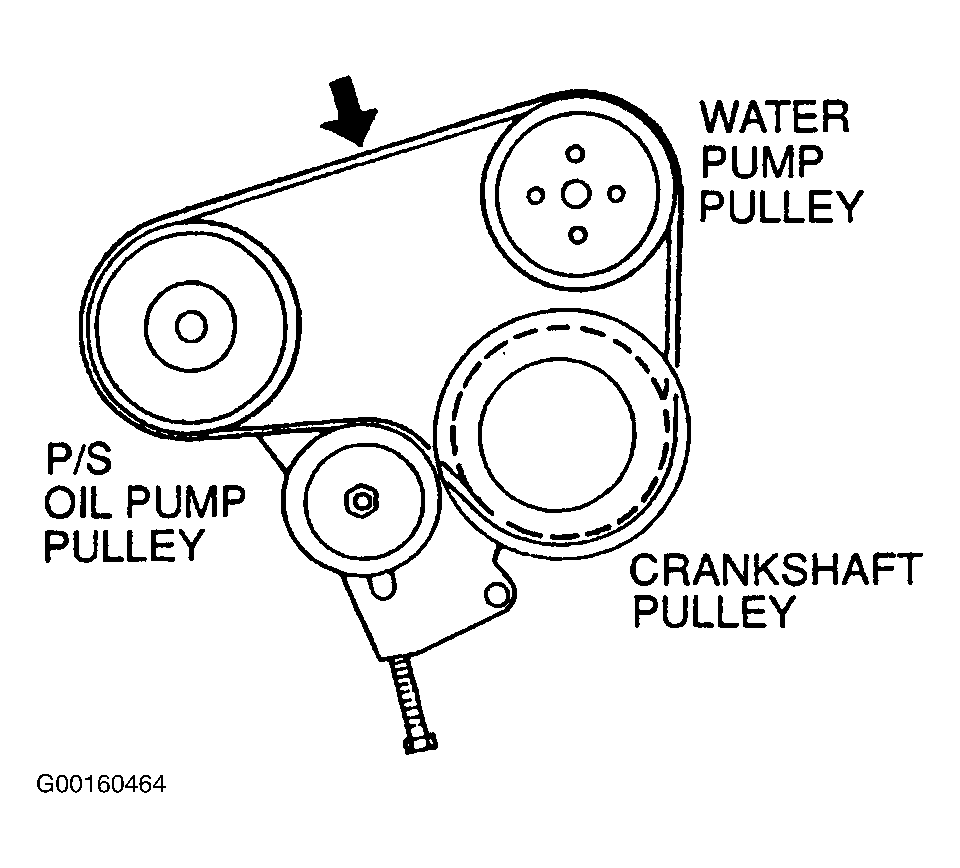 WATER PUMP PULLEY

P/S OIL PUMP PULLEY

CRANKSHAFT PULLEY

G00160464