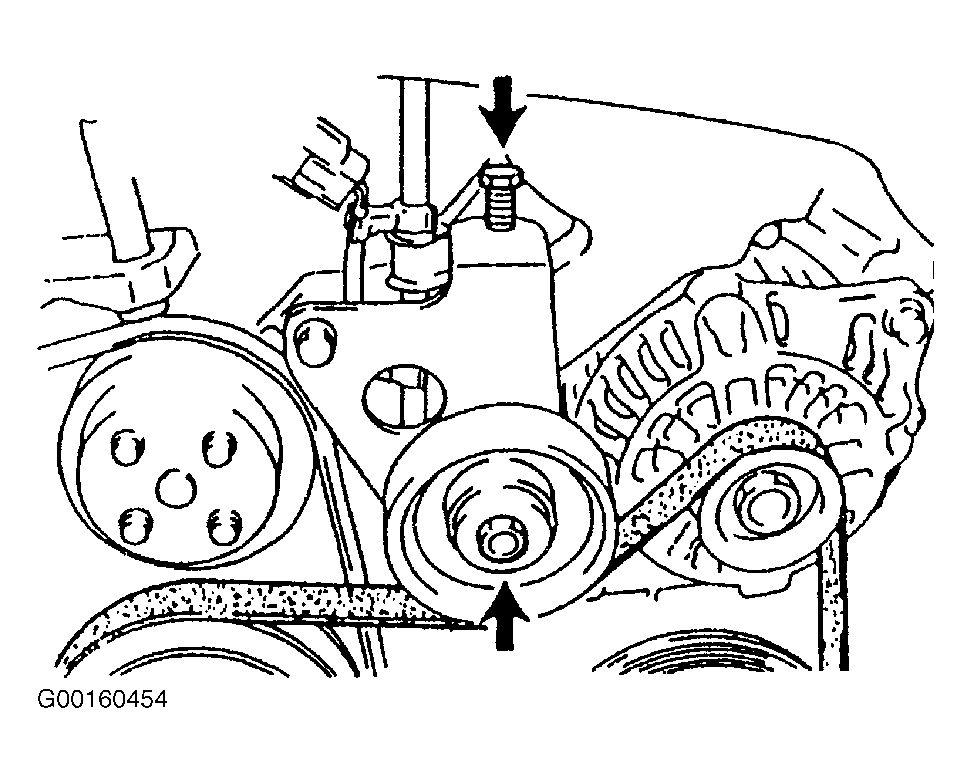 G00160454