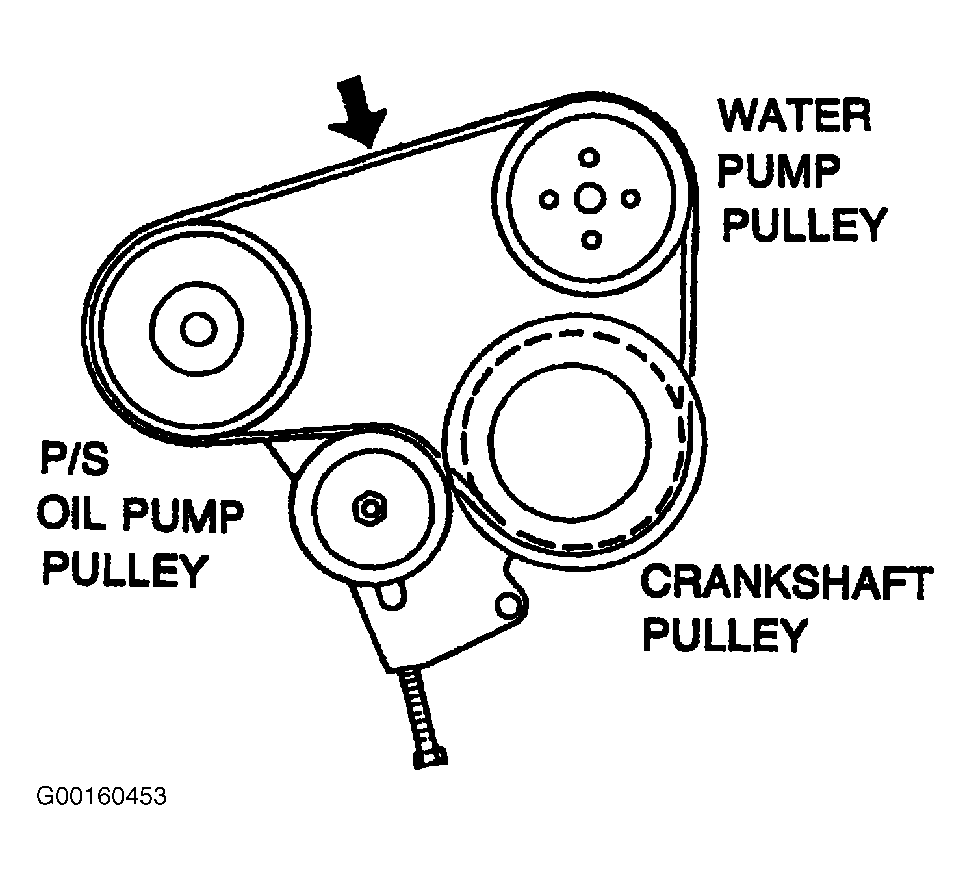 WATER PUMP PULLEY

P/S OIL PUMP PULLEY

CRANKSHAFT PULLEY

G00160453