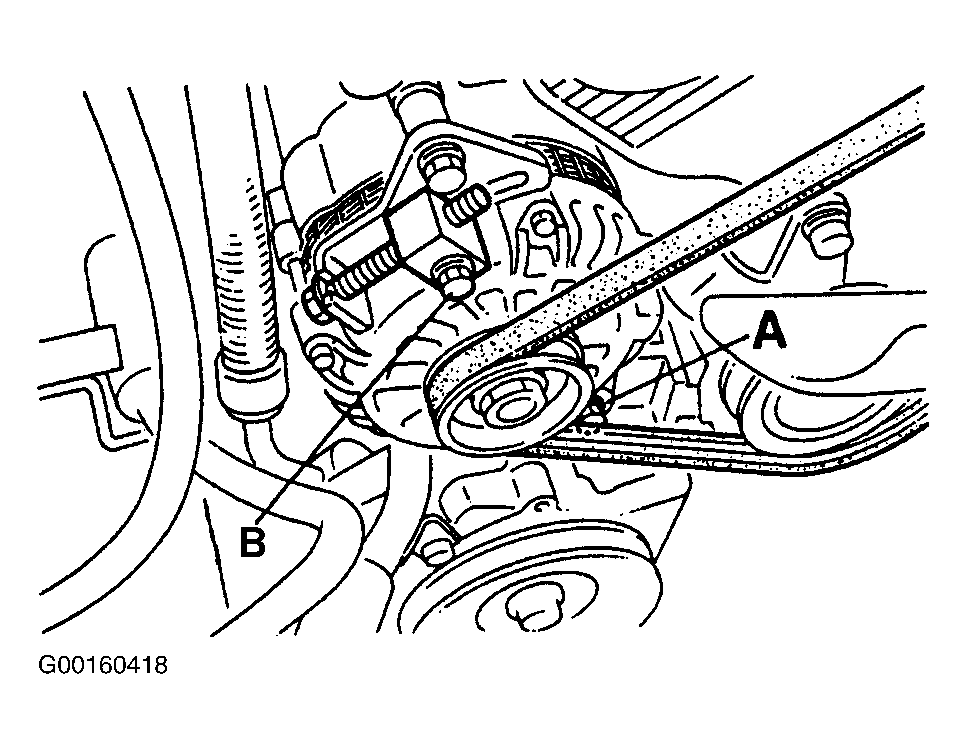 A
B
G00160418