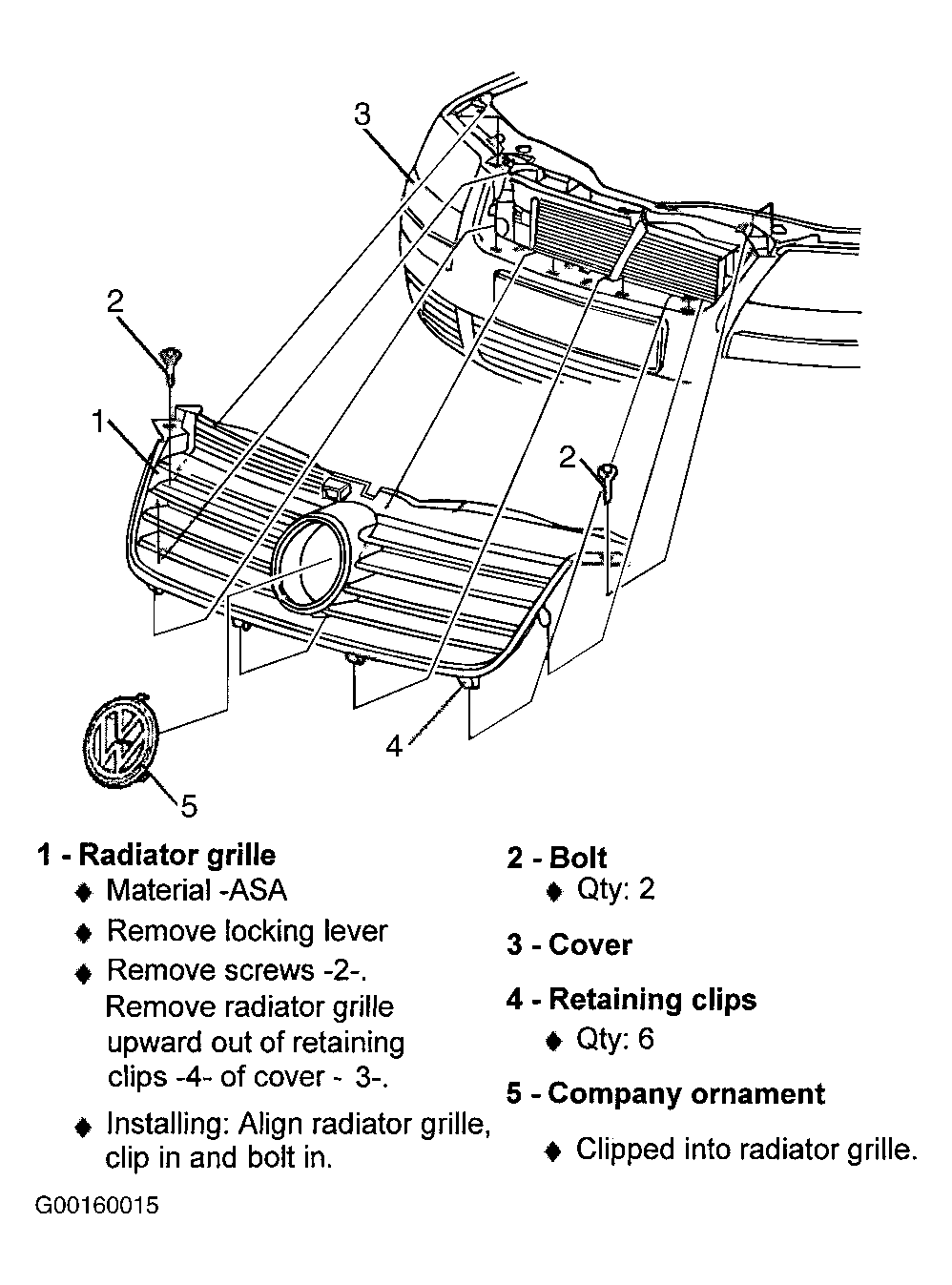 3

2

1

2

4

5

1 - Radiator grille
♦ Material -ASA
♦ Remove locking lever
♦ Remove screws -2-. Remove radiator grille upward out of retaining clips -4- of cover - 3-.
♦ Installing: Align radiator grille, clip in and bolt in.

2 - Bolt
♦ Qty: 2

3 - Cover

4 - Retaining clips
♦ Qty: 6

5 - Company ornament
♦ Clipped into radiator grille.

G00160015