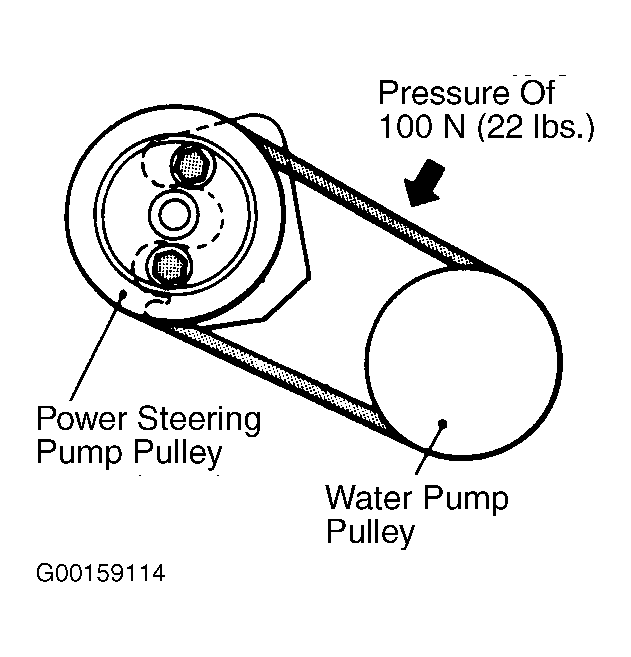 Pressure Of
100 N (22 lbs.)

Power Steering
Pump Pulley

Water Pump
Pulley

G00159114