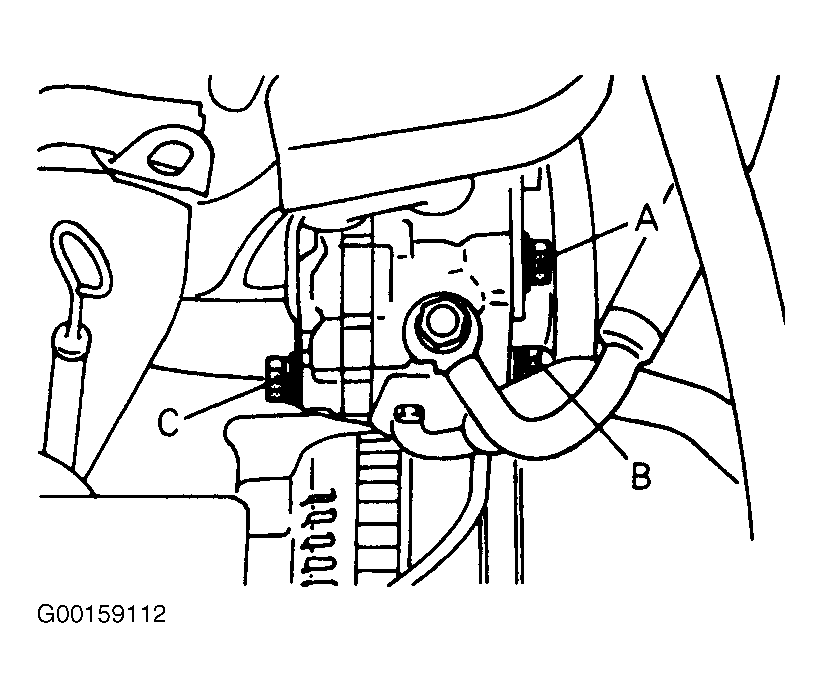 A
C
B
G00159112