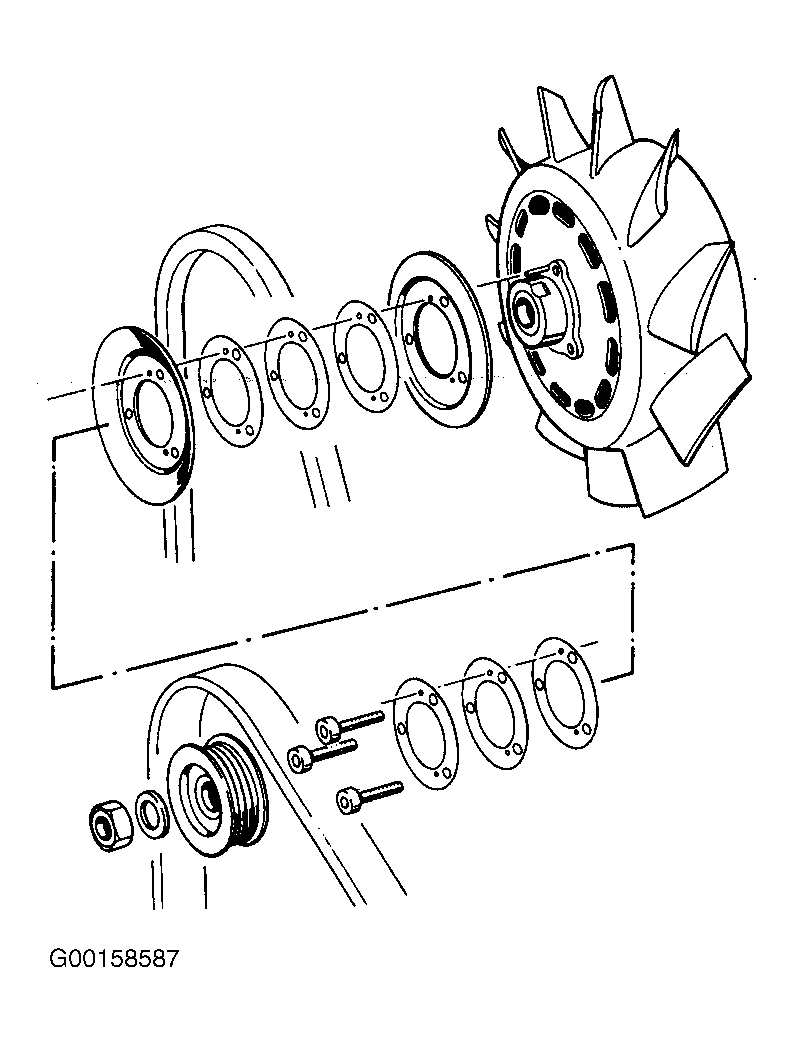 G00158587