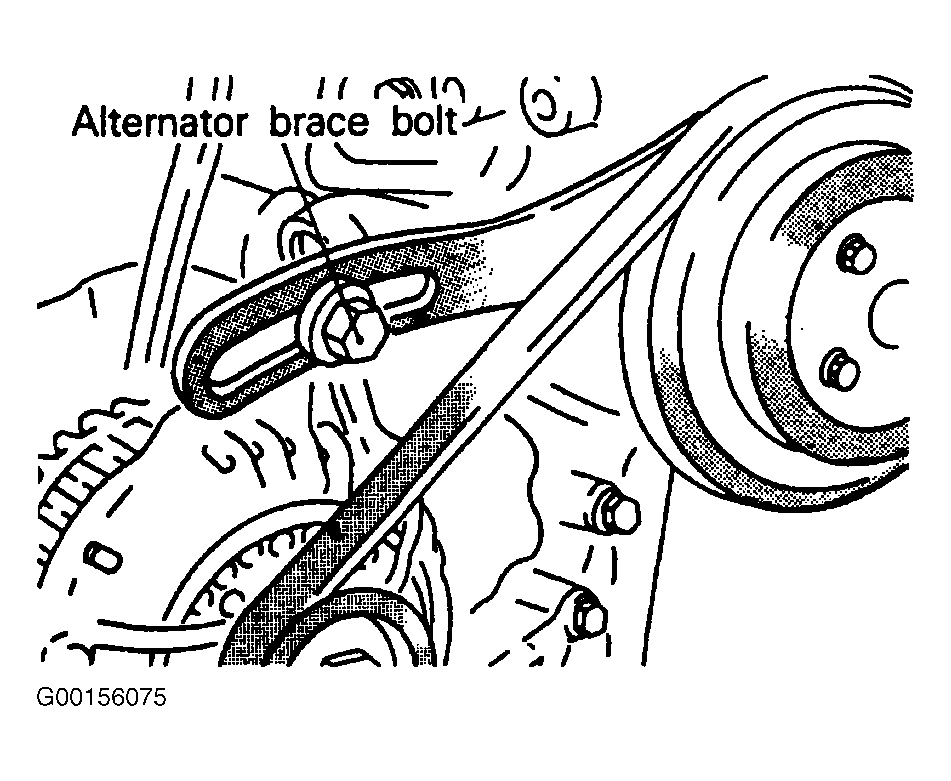 Alternator brace bolt

G00156075