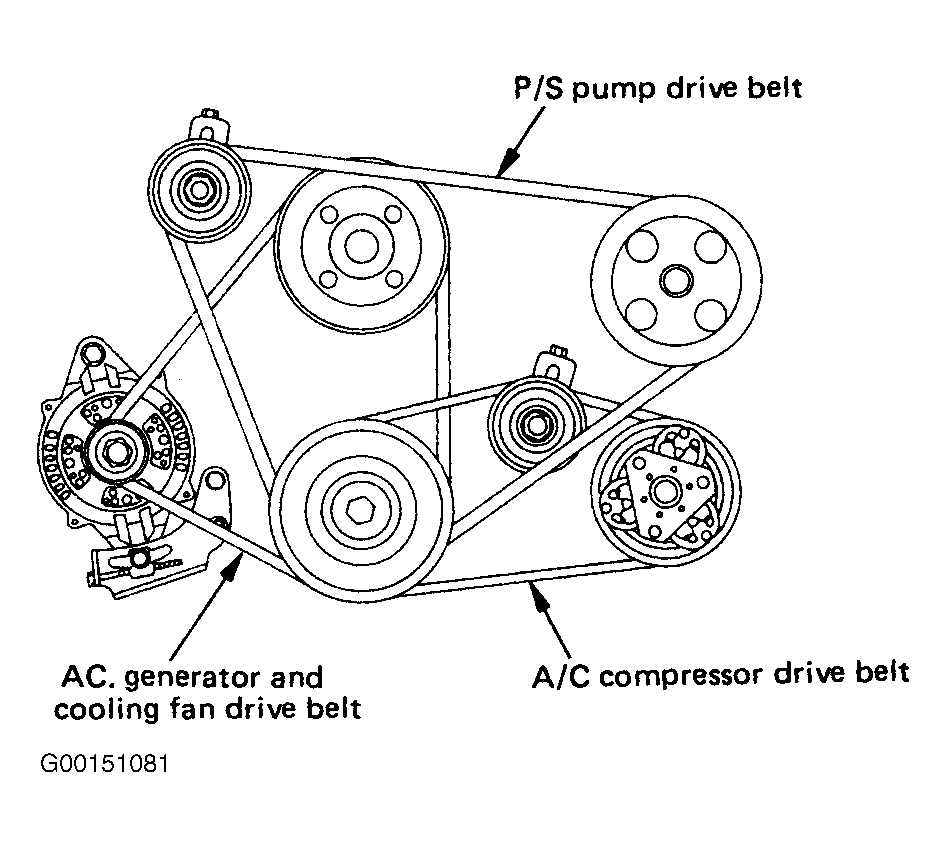 P/S pump drive belt

AC. generator and cooling fan drive belt

A/C compressor drive belt

G00151081