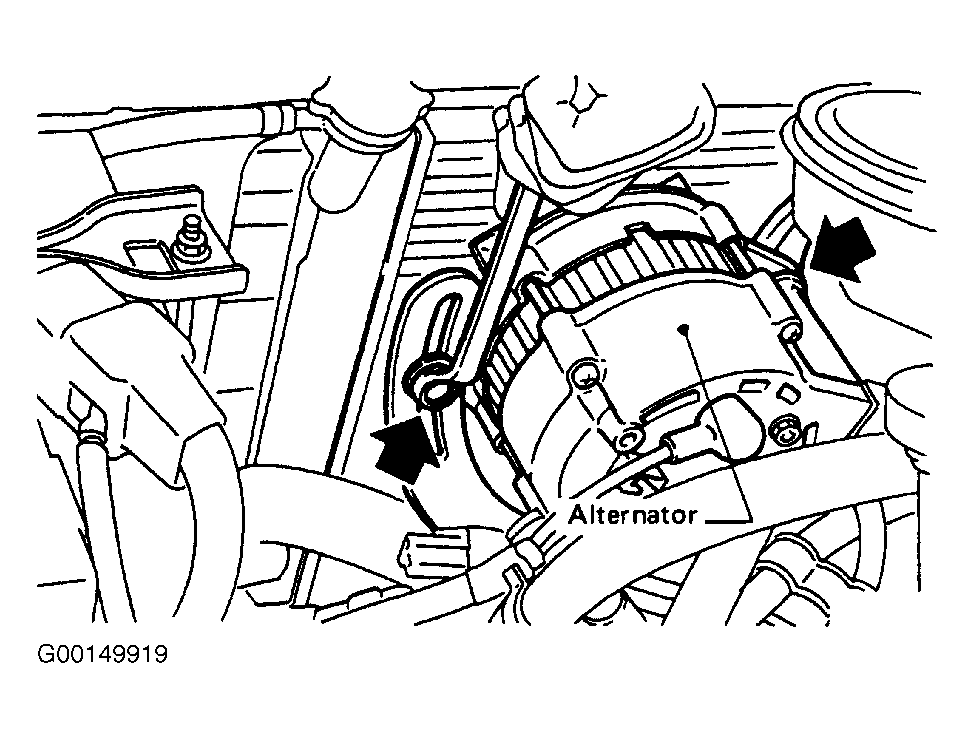 Alternator

G00149919