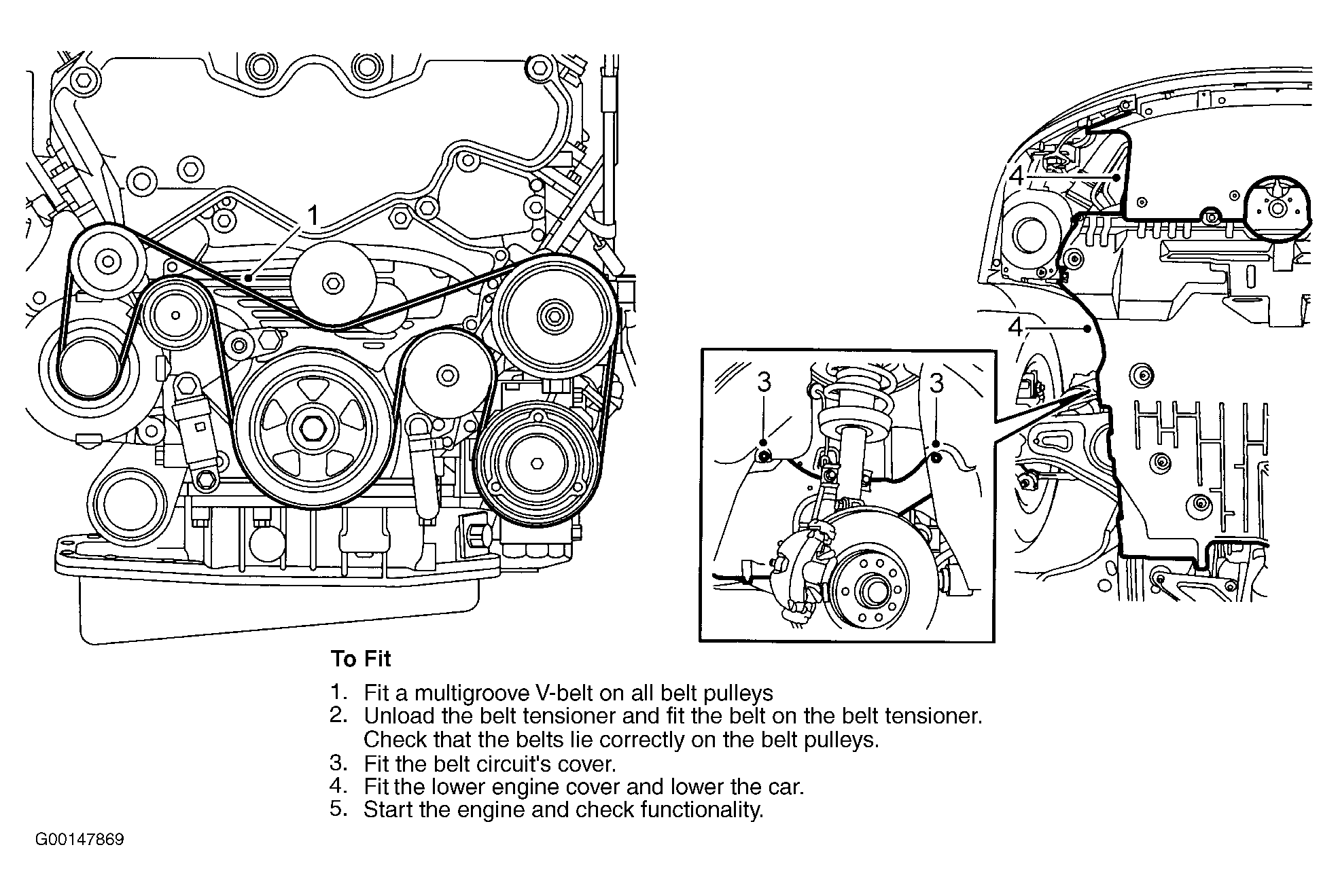 1

4

4

3

3

To Fit

1. Fit a multigroove V-belt on all belt pulleys
2. Unload the belt tensioner and fit the belt on the belt tensioner. Check that the belts lie correctly on the belt pulleys.
3. Fit the belt circuit's cover.
4. Fit the lower engine cover and lower the car.
5. Start the engine and check functionality.

G00147869