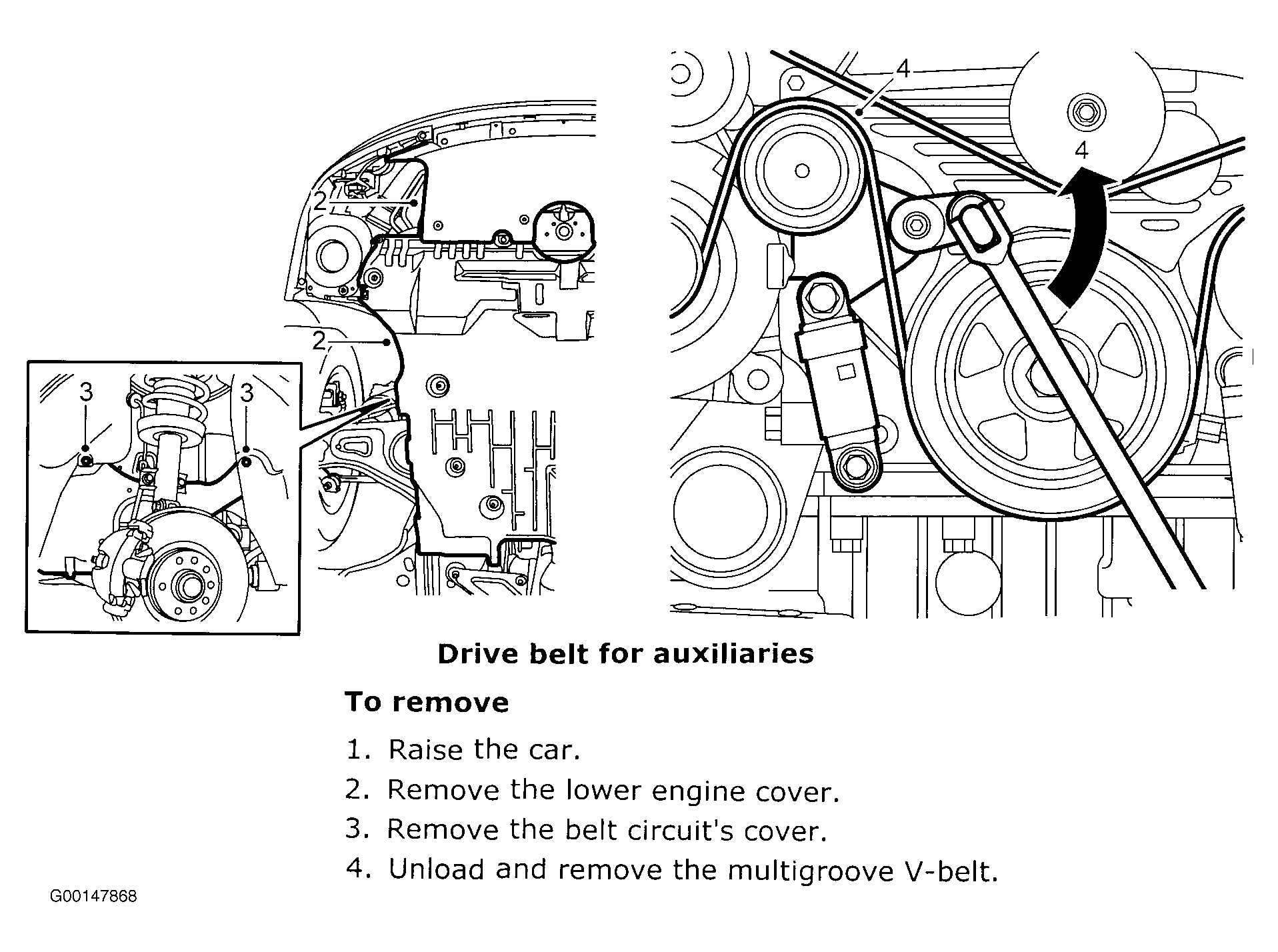 2

2

3

3

4

4

Drive belt for auxiliaries

To remove

1. Raise the car.
2. Remove the lower engine cover.
3. Remove the belt circuit's cover.
4. Unload and remove the multigroove V-belt.

G00147868