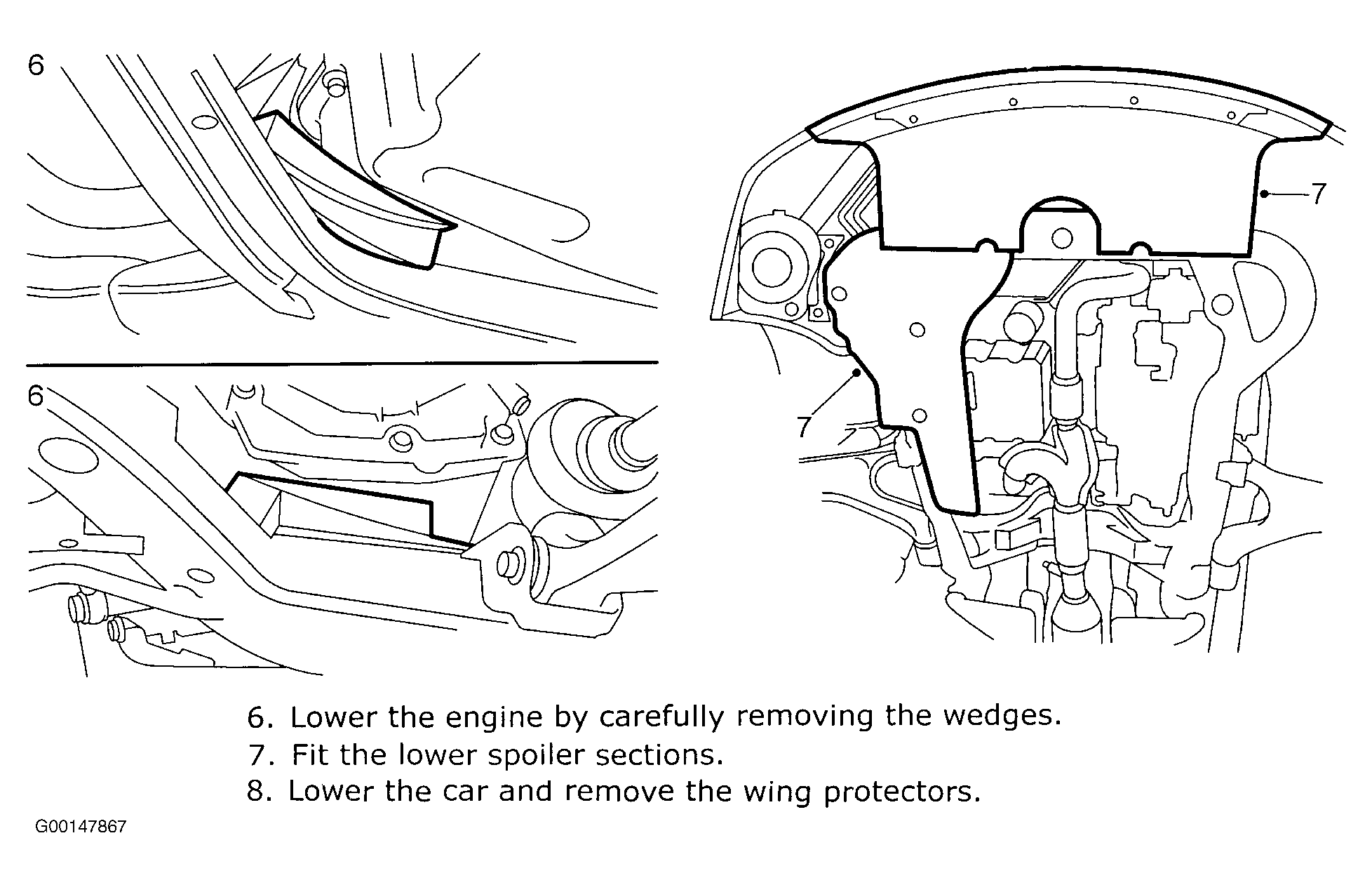 6

6

7

7

6. Lower the engine by carefully removing the wedges.
7. Fit the lower spoiler sections.
8. Lower the car and remove the wing protectors.

G00147867