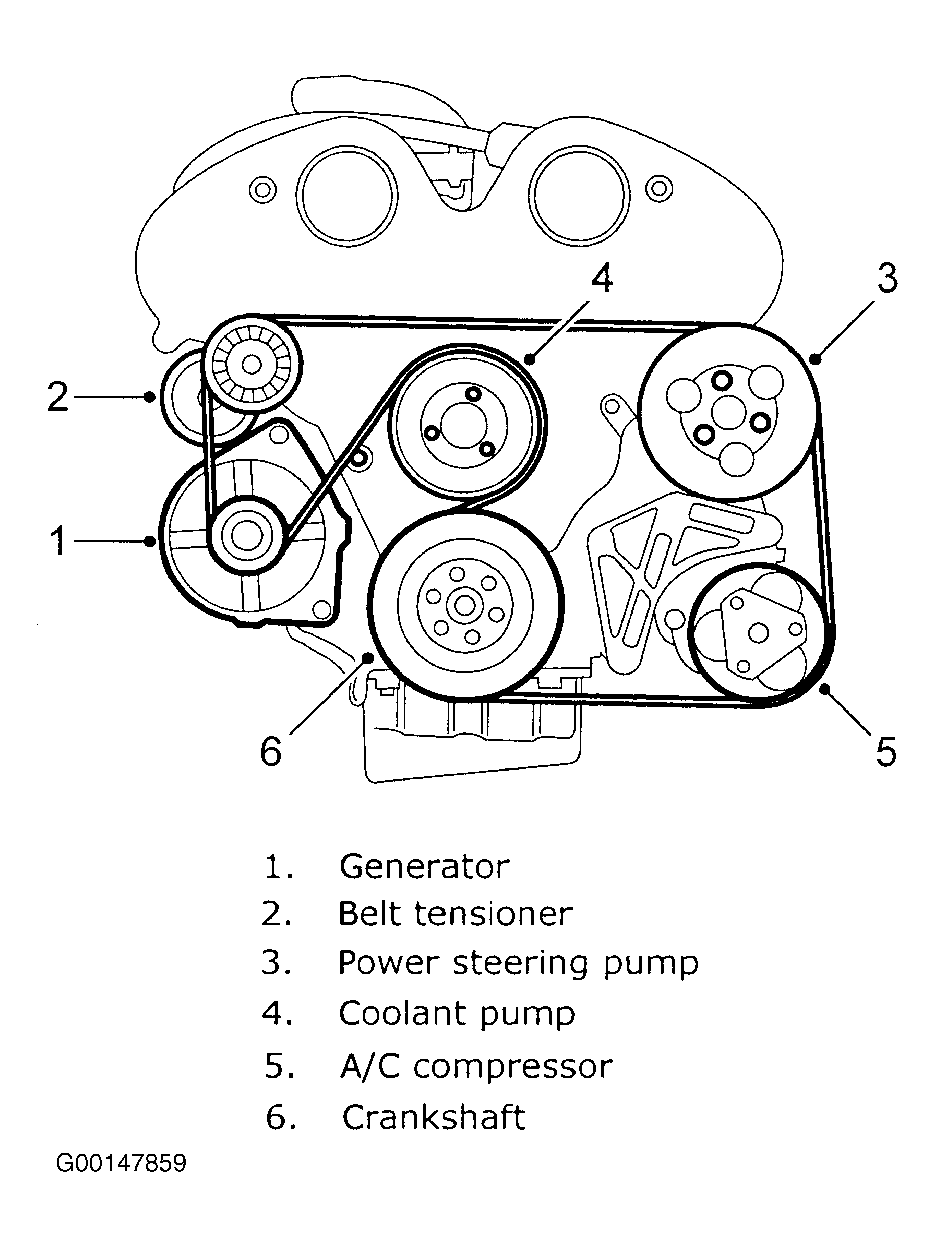 4
3
2
1
6
5

1. Generator
2. Belt tensioner
3. Power steering pump
4. Coolant pump
5. A/C compressor
6. Crankshaft

G00147859