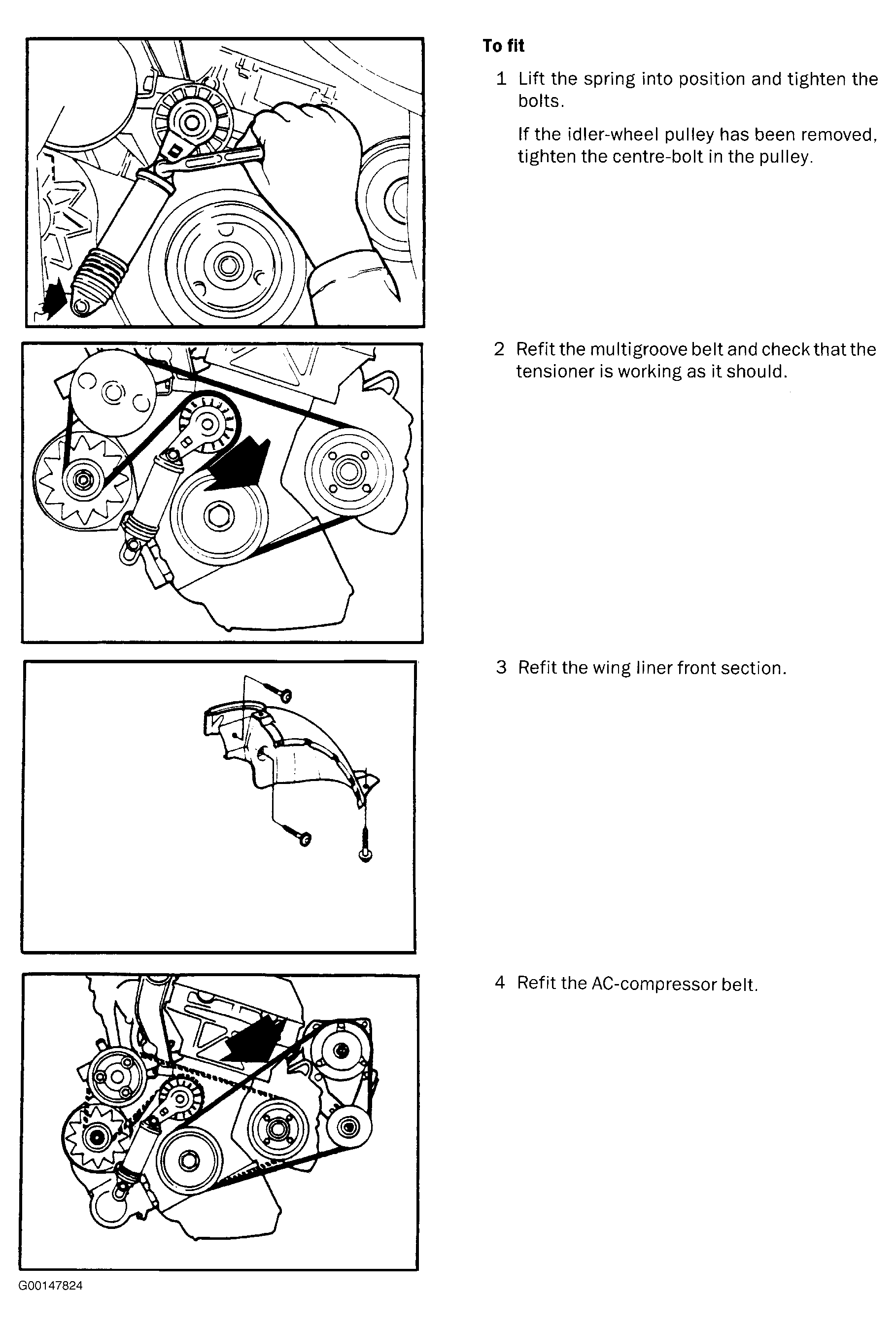 To fit

1 Lift the spring into position and tighten the bolts.

If the idler-wheel pulley has been removed, tighten the centre-bolt in the pulley.

2 Refit the multigroove belt and check that the tensioner is working as it should.

3 Refit the wing liner front section.

4 Refit the AC-compressor belt.

G00147824