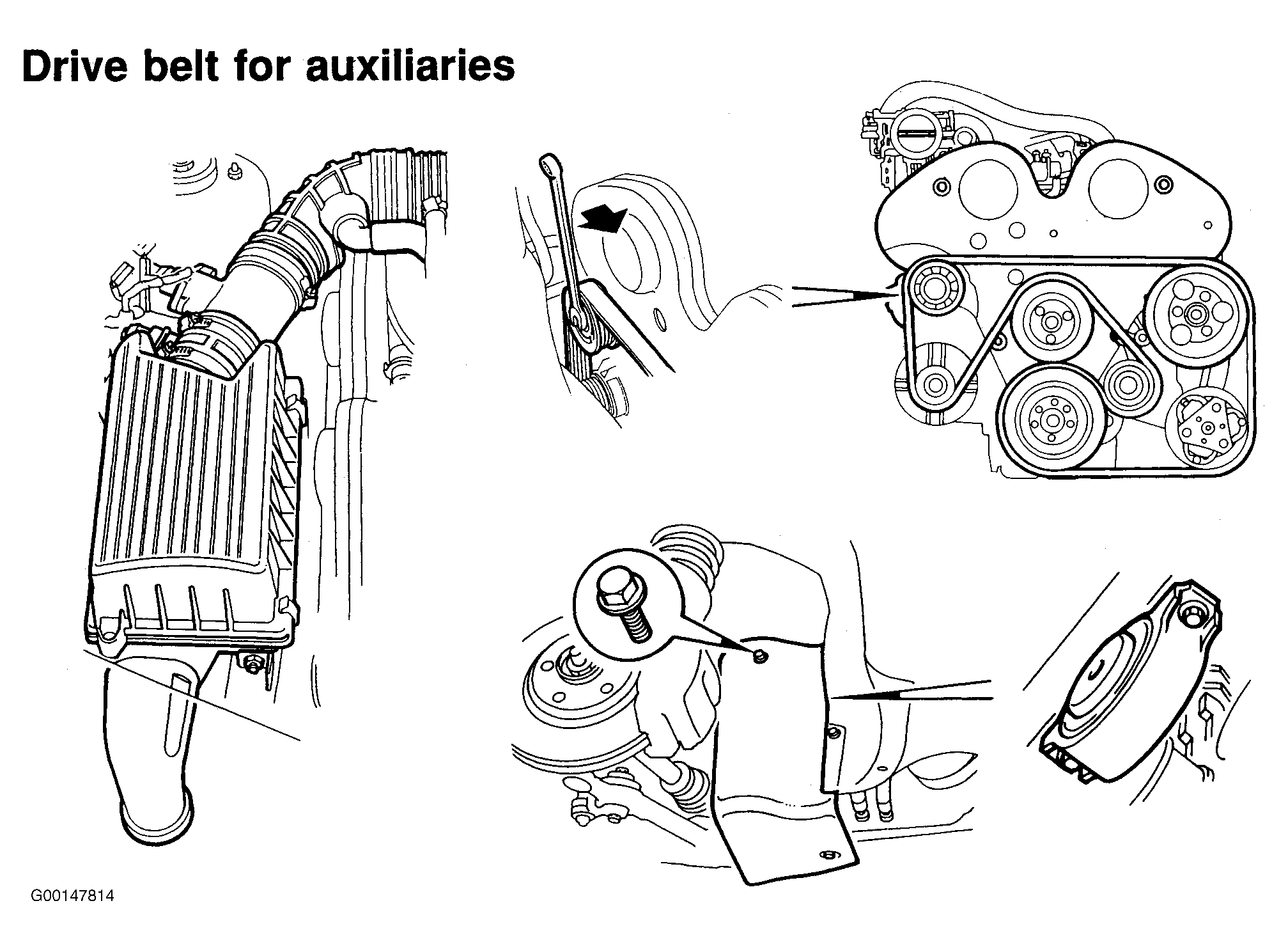 Drive belt for auxiliaries

G00147814