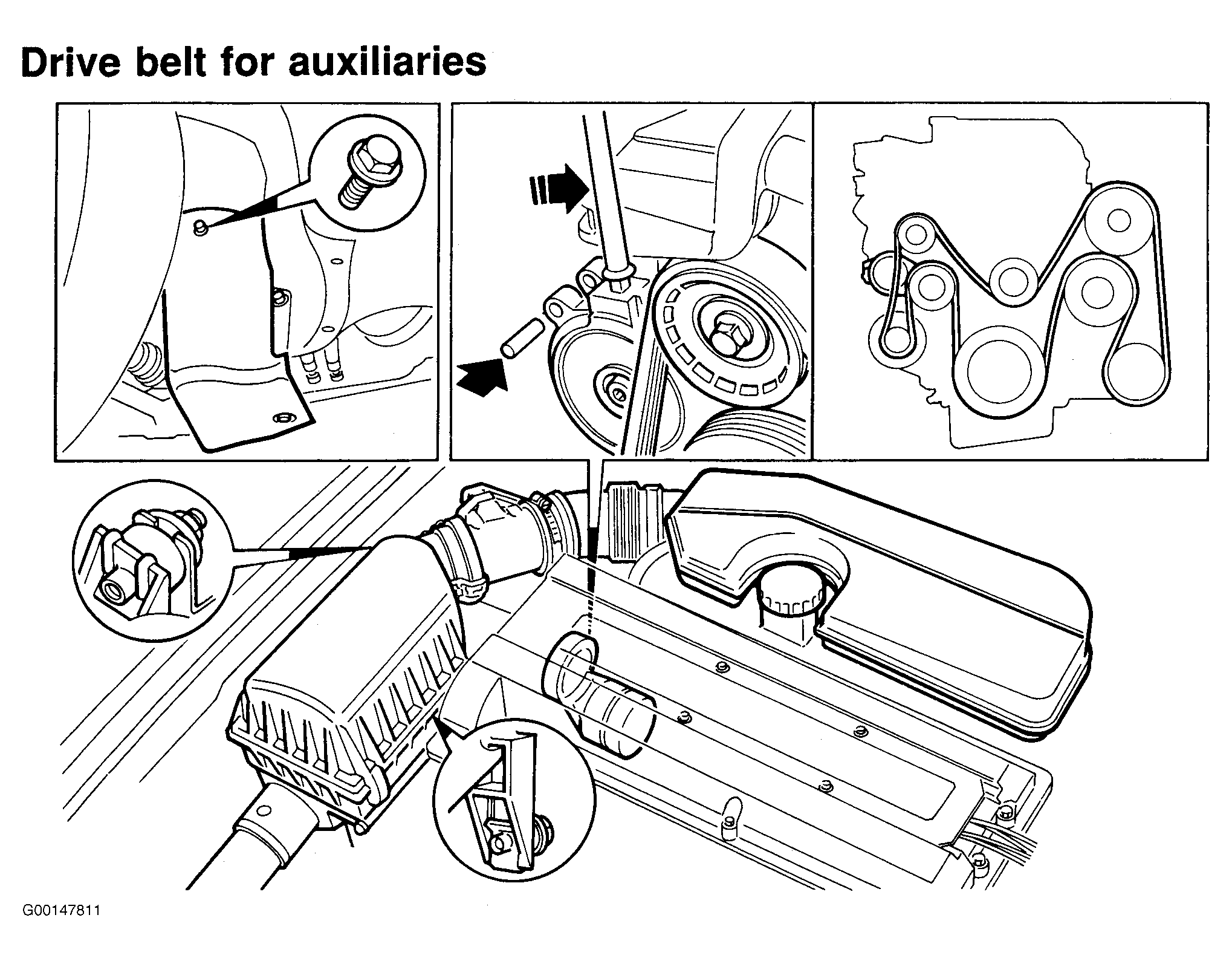 Drive belt for auxiliaries

G00147811