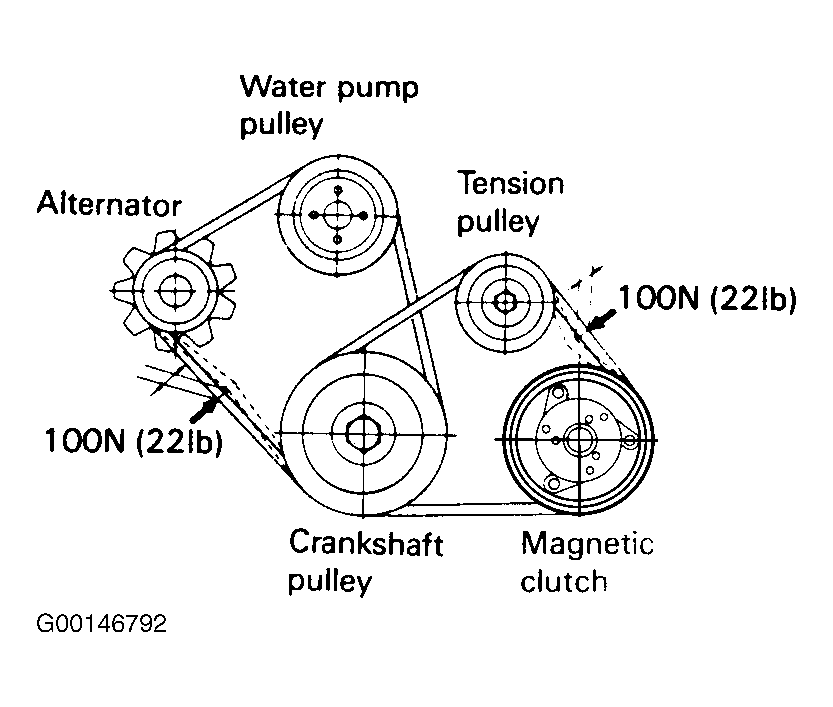 Water pump pulley

Alternator

Tension pulley

100N (22lb)

100N (22lb)

Crankshaft pulley

Magnetic clutch

G00146792