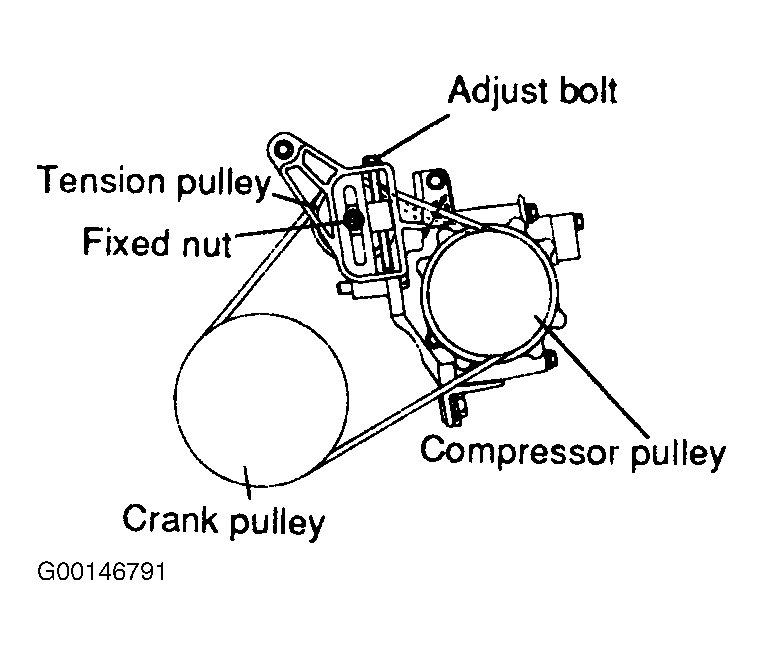 Adjust bolt
Tension pulley
Fixed nut
Compressor pulley
Crank pulley
G00146791